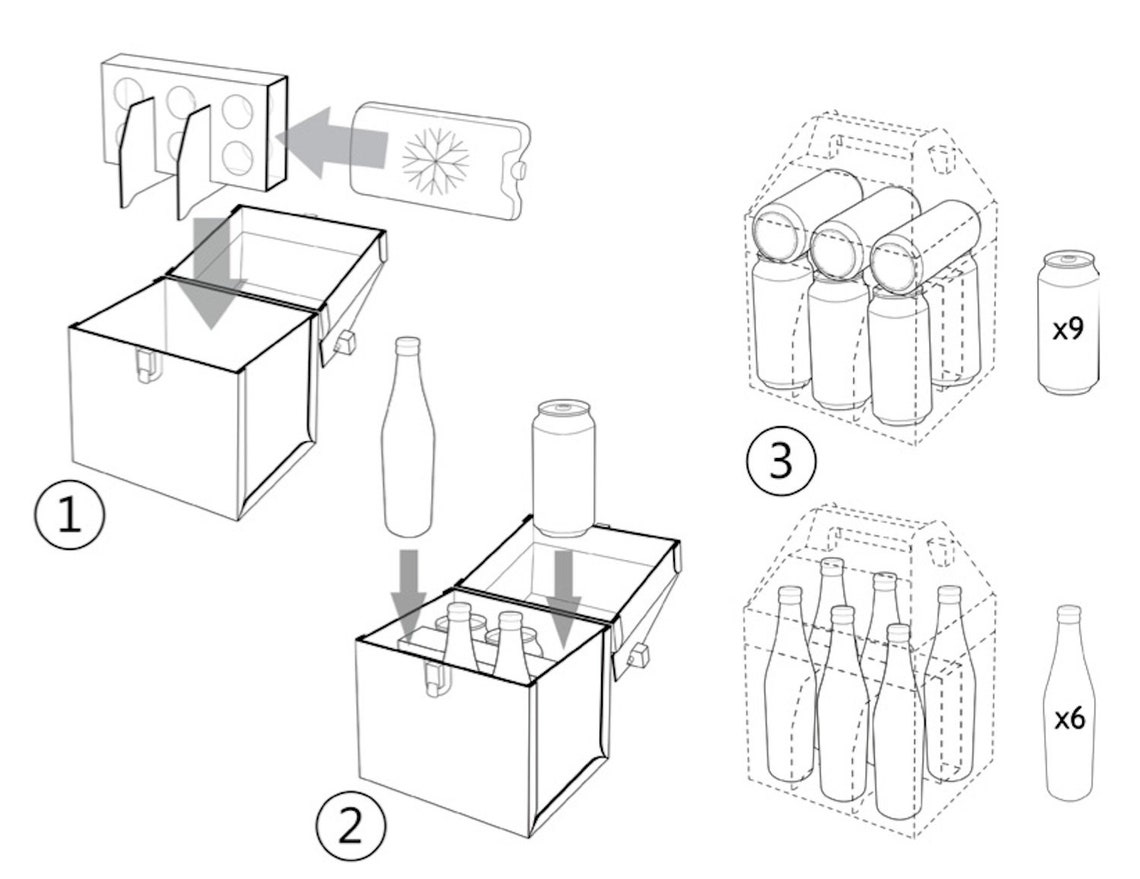 1

2

3

x9

x6