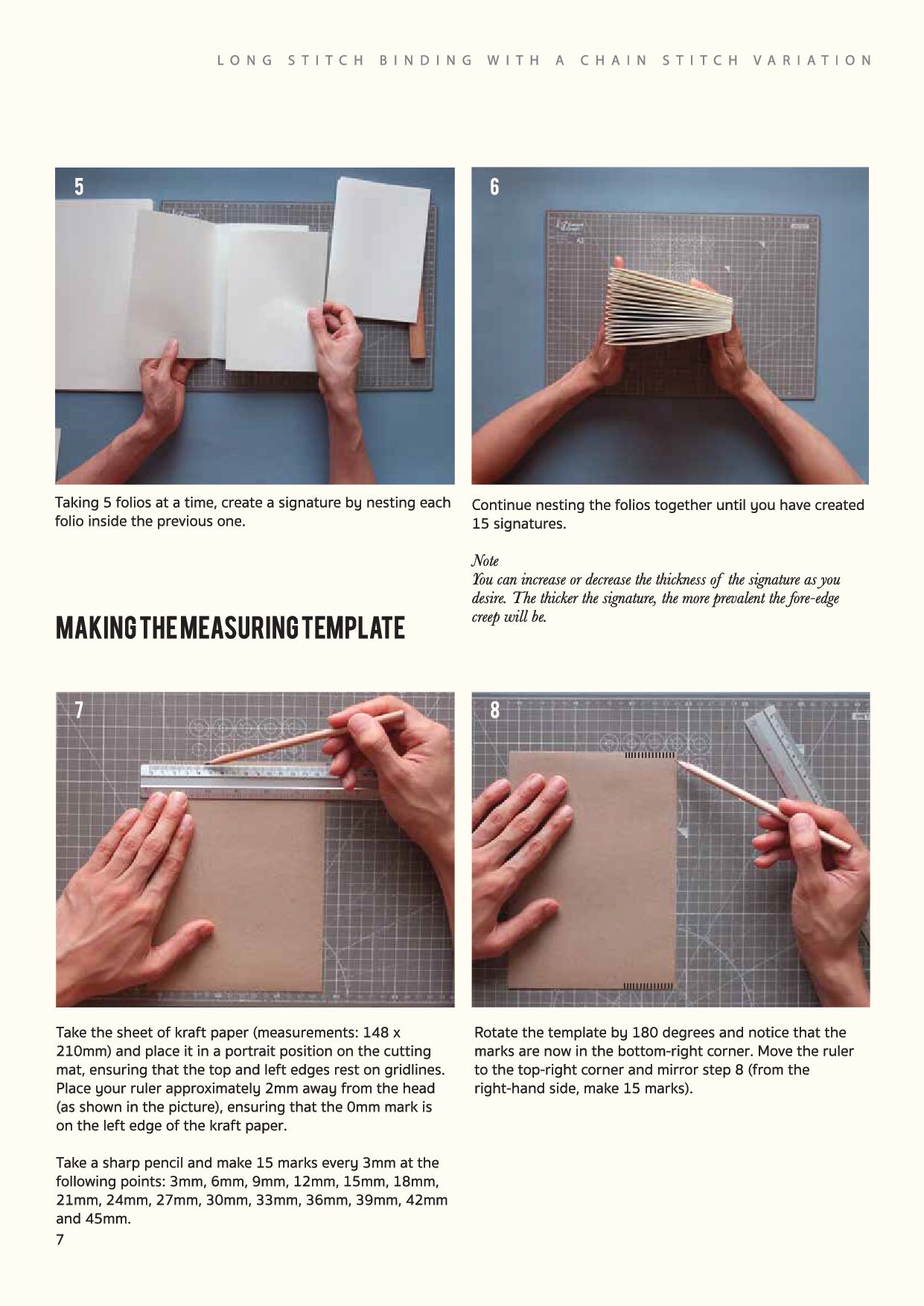 LONG STITCH BINDING WITH A CHAIN STITCH VARIATION

5

Taking 5 folios at a time, create a signature by nesting each folio inside the previous one.

6

Continue nesting the folios together until you have created 15 signatures.

Note
You can increase or decrease the thickness of the signature as you desire. The thicker the signature, the more prevalent the fore-edge creep will be.

MAKING THE MEASURING TEMPLATE

7

Take the sheet of kraft paper (measurements: 148 x 210mm) and place it in a portrait position on the cutting mat, ensuring that the top and left edges rest on gridlines. Place your ruler approximately 2mm away from the head (as shown in the picture), ensuring that the 0mm mark is on the left edge of the kraft paper.

Take a sharp pencil and make 15 marks every 3mm at the following points: 3mm, 6mm, 9mm, 12mm, 15mm, 18mm, 21mm, 24mm, 27mm, 30mm, 33mm, 36mm, 39mm, 42mm and 45mm.

8

Rotate the template by 180 degrees and notice that the marks are now in the bottom-right corner. Move the ruler to the top-right corner and mirror step 8 (from the right-hand side, make 15 marks).

7