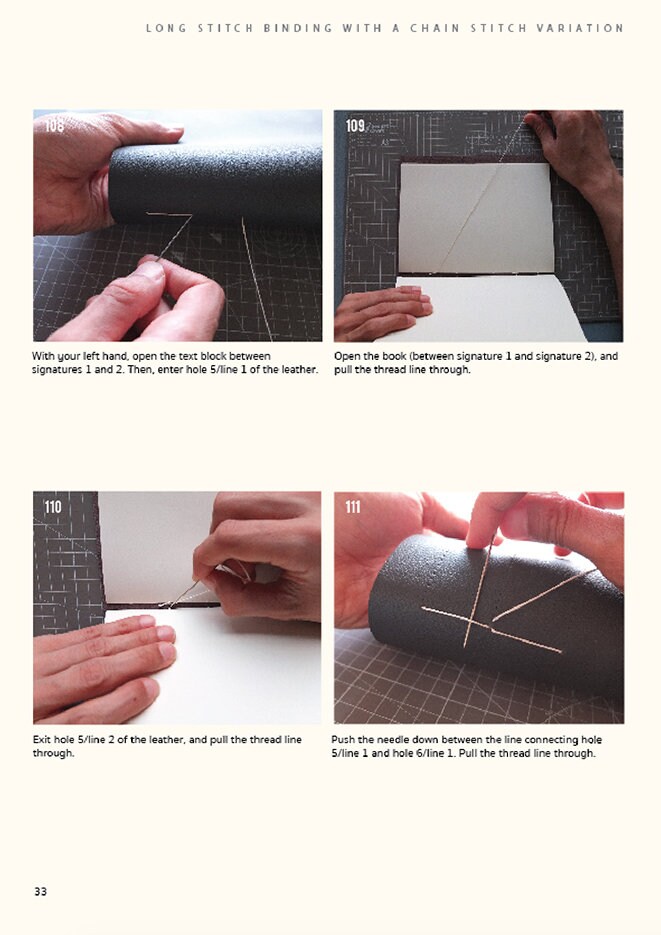 LONG STITCH BINDING WITH A CHAIN STITCH VARIATION

108

With your left hand, open the text block between signatures 1 and 2. Then, enter hole 5/line 1 of the leather.

109

Open the book (between signature 1 and signature 2), and pull the thread line through.

110

Exit hole 5/line 2 of the leather, and pull the thread line through.

111

Push the needle down between the line connecting hole 5/line 1 and hole 6/line 1. Pull the thread line through.

33