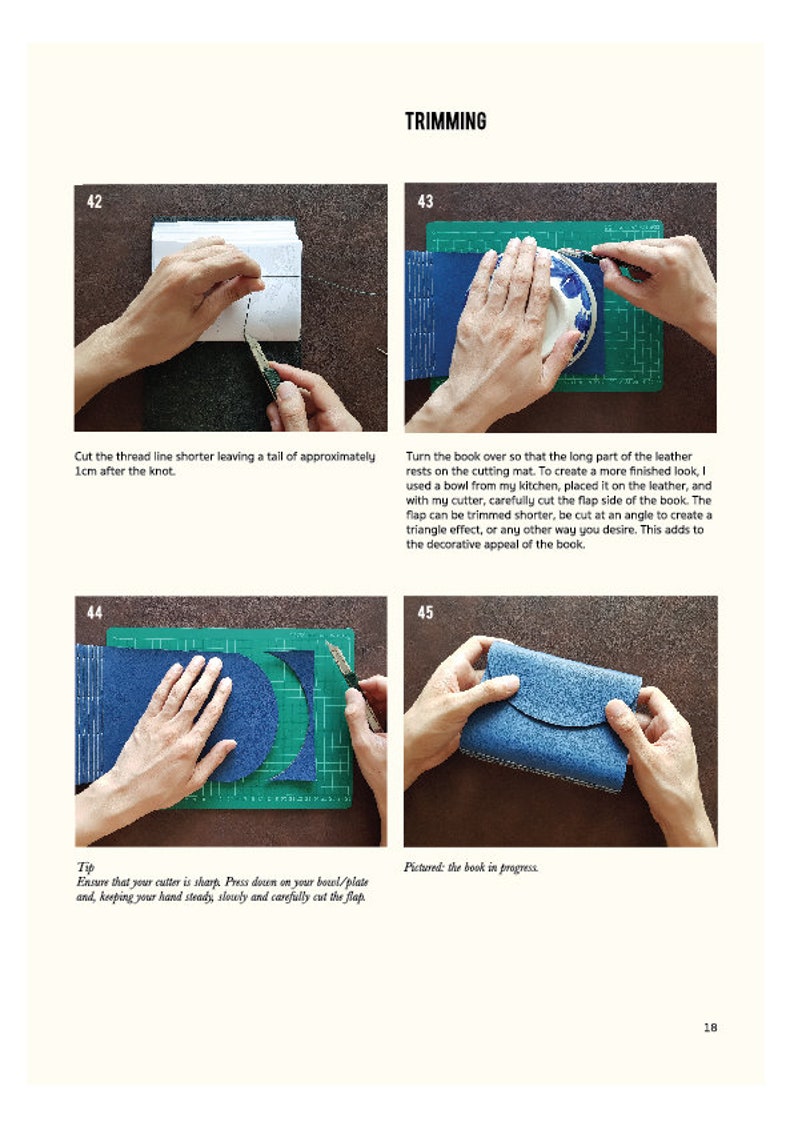 TRIMMING

42

Cut the thread line shorter leaving a tail of approximately 1cm after the knot.

43

Turn the book over so that the long part of the leather rests on the cutting mat. To create a more finished look, I used a bowl from my kitchen, placed it on the leather, and with my cutter, carefully cut the flap side of the book. The flap can be trimmed shorter, be cut at an angle to create a triangle effect, or any other way you desire. This adds to the decorative appeal of the book.

44

Tip
Ensure that your cutter is sharp. Press down on your bowl/plate and, keeping your hand steady, slowly and carefully cut the flap.

45

Pictured: the book in progress.

18