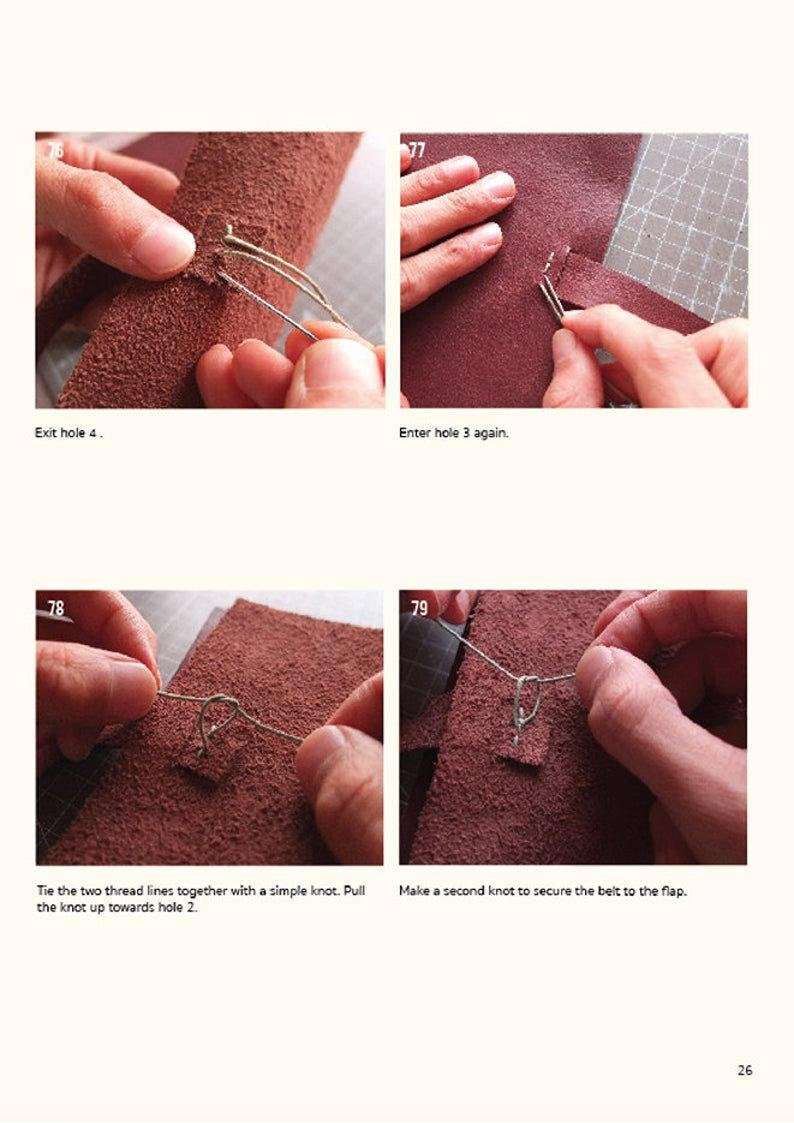 76

Exit hole 4 .

77

Enter hole 3 again.

78

Tie the two thread lines together with a simple knot. Pull the knot up towards hole 2.

79

Make a second knot to secure the belt to the flap.

26