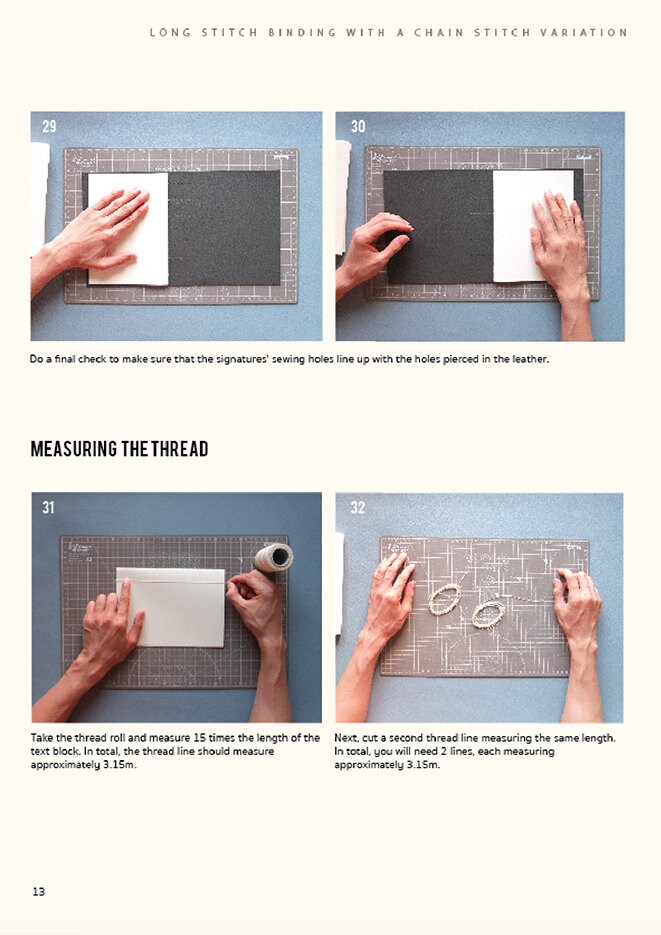 LONG STITCH BINDING WITH A CHAIN STITCH VARIATION

29

30

Do a final check to make sure that the signatures' sewing holes line up with the holes pierced in the leather.

MEASURING THE THREAD

31

32

Take the thread roll and measure 15 times the length of the text block. In total, the thread line should measure approximately 3.15m.

Next, cut a second thread line measuring the same length. In total, you will need 2 lines, each measuring approximately 3.15m.

13