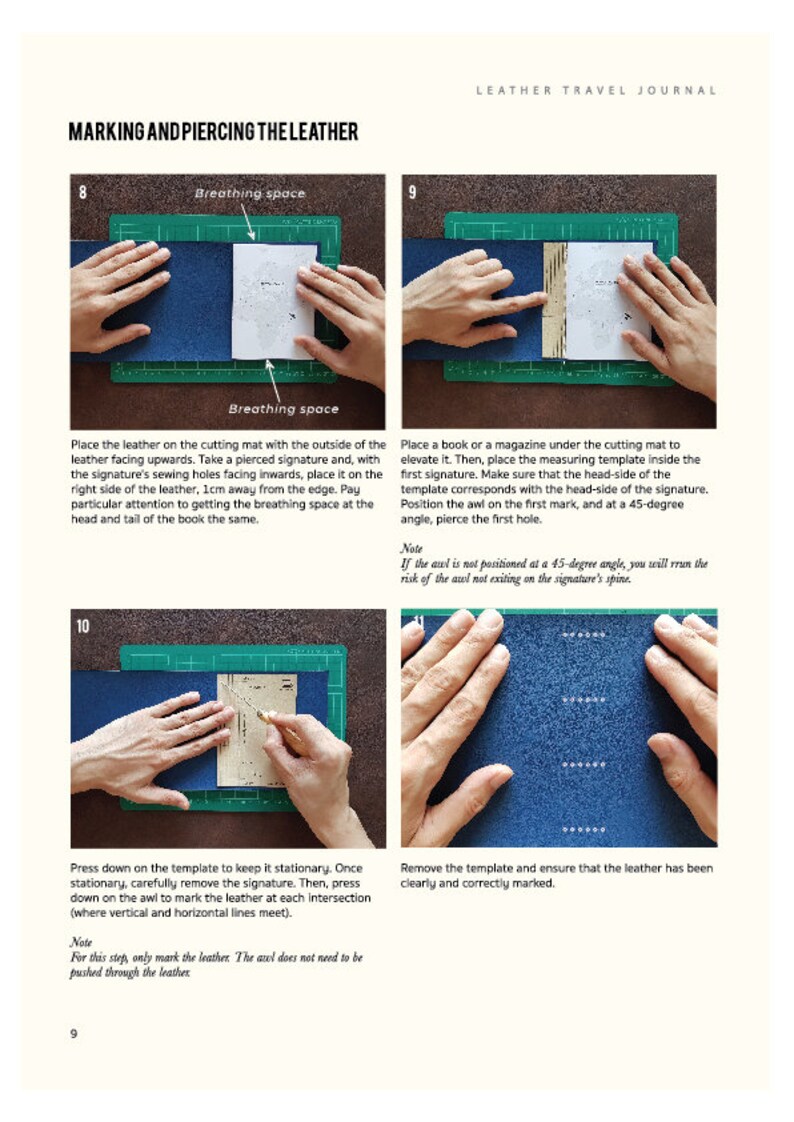 LEATHER TRAVEL JOURNAL

MARKING AND PIERCING THE LEATHER

8

Breathing space

Breathing space

Place the leather on the cutting mat with the outside of the leather facing upwards. Take a pierced signature and, with the signature's sewing holes facing inwards, place it on the right side of the leather, 1cm away from the edge. Pay particular attention to getting the breathing space at the head and tail of the book the same.

9

Place a book or a magazine under the cutting mat to elevate it. Then, place the measuring template inside the first signature. Make sure that the head-side of the template corresponds with the head-side of the signature. Position the awl on the first mark, and at a 45-degree angle, pierce the first hole.

Note
If the awl is not positioned at a 45-degree angle, you will rrun the risk of the awl not exiting on the signature's spine.

10

Press down on the template to keep it stationary. Once stationary, carefully remove the signature. Then, press down on the awl to mark the leather at each intersection (where vertical and horizontal lines meet).

Note
For this step, only mark the leather. The awl does not need to be pushed through the leather.

11

Remove the template and ensure that the leather has been clearly and correctly marked.

9