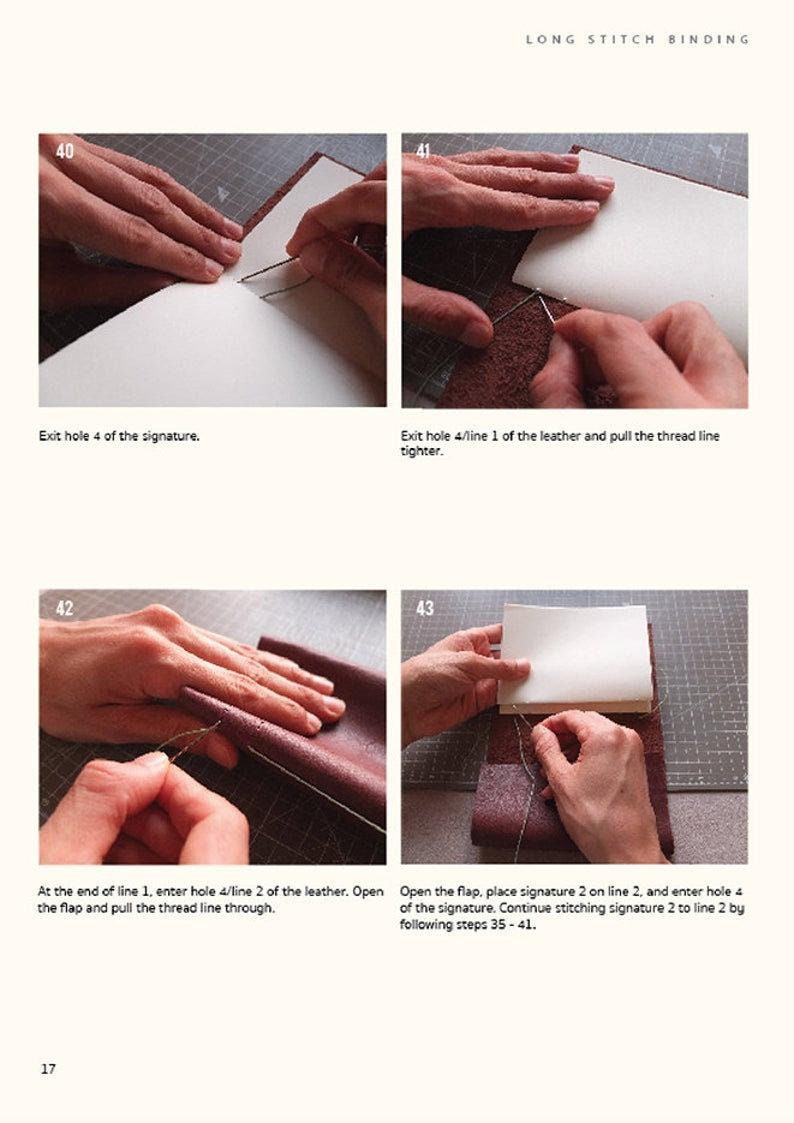 LONG STITCH BINDING

40

Exit hole 4 of the signature.

41

Exit hole 4/line 1 of the leather and pull the thread line tighter.

42

At the end of line 1, enter hole 4/line 2 of the leather. Open the flap and pull the thread line through.

43

Open the flap, place signature 2 on line 2, and enter hole 4 of the signature. Continue stitching signature 2 to line 2 by following steps 35 - 41.

17