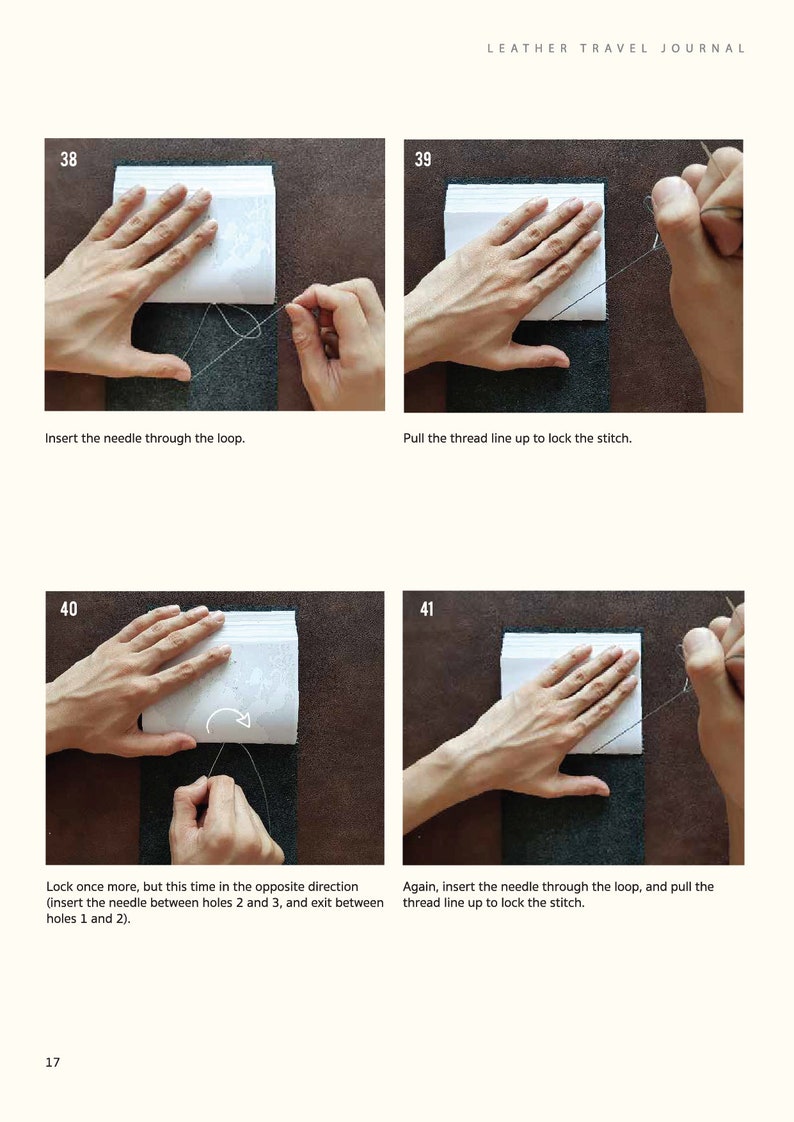 LEATHER TRAVEL JOURNAL

38

Insert the needle through the loop.

39

Pull the thread line up to lock the stitch.

40

Lock once more, but this time in the opposite direction (insert the needle between holes 2 and 3, and exit between holes 1 and 2).

41

Again, insert the needle through the loop, and pull the thread line up to lock the stitch.

17