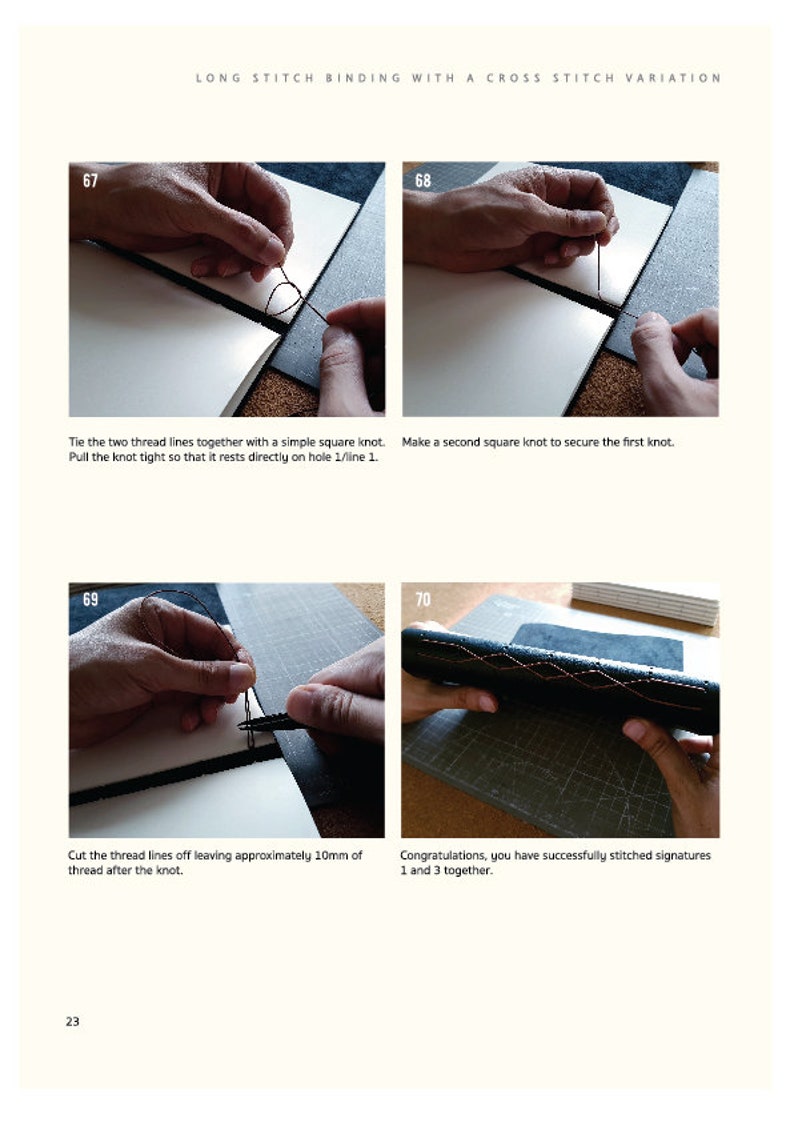 LONG STITCH BINDING WITH A CROSS STITCH VARIATION

67

Tie the two thread lines together with a simple square knot. Pull the knot tight so that it rests directly on hole 1/line 1.

68

Make a second square knot to secure the first knot.

69

Cut the thread lines off leaving approximately 10mm of thread after the knot.

70

Congratulations, you have successfully stitched signatures 1 and 3 together.

23