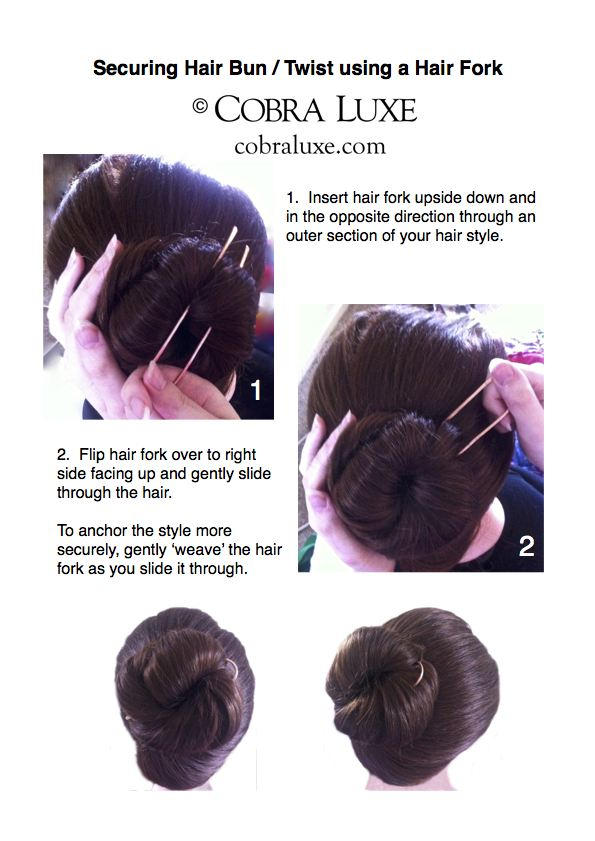 Securing Hair Bun / Twist using a Hair Fork

© COBRA LUXE

cobraluxe.com

1. Insert hair fork upside down and in the opposite direction through an outer section of your hair style.

1

2. Flip hair fork over to right side facing up and gently slide through the hair.

To anchor the style more securely, gently 'weave' the hair fork as you slide it through.

2