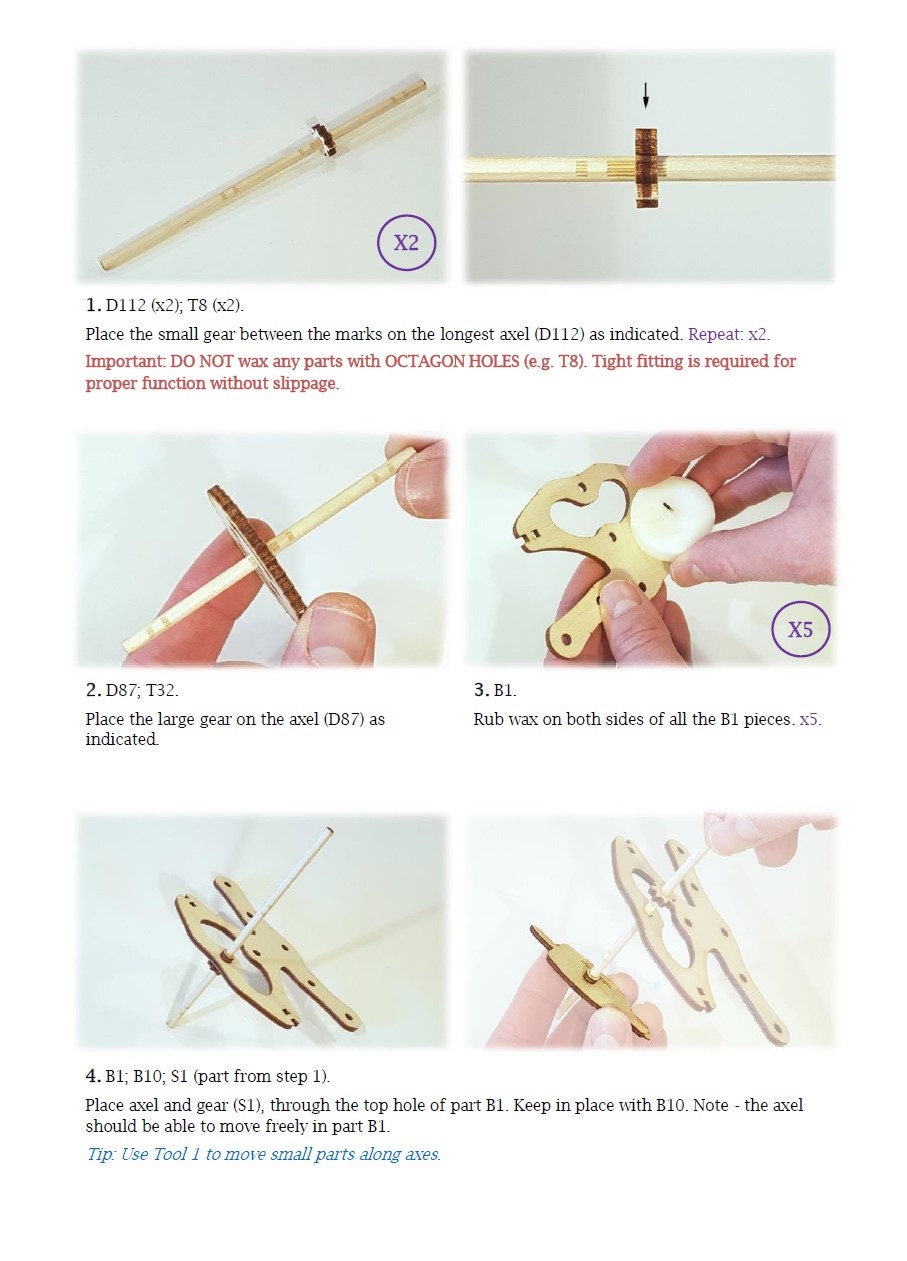 X2

1. D112 (x2); T8 (x2).

Place the small gear between the marks on the longest axel (D112) as indicated. Repeat: x2.

Important: DO NOT wax any parts with OCTAGON HOLES (e.g. T8). Tight fitting is required for proper function without slippage.

X5

2. D87; T32.

Place the large gear on the axel (D87) as indicated.

3. B1.

Rub wax on both sides of all the B1 pieces. x5.

4. B1; B10; S1 (part from step 1).

Place axel and gear (S1), through the top hole of part B1. Keep in place with B10. Note - the axel should be able to move freely in part B1.

Tip: Use Tool 1 to move small parts along axes.