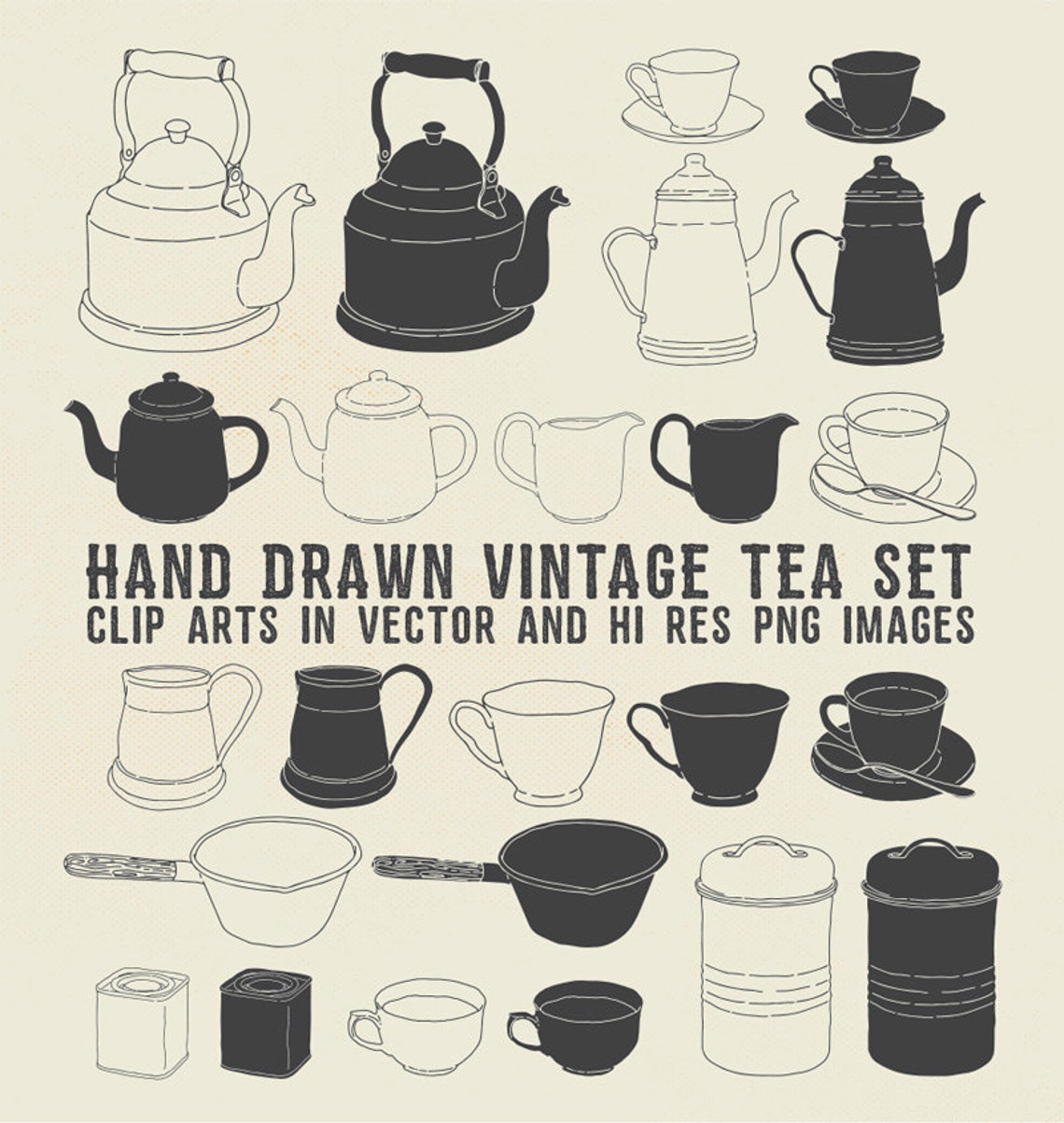 HAND DRAWN VINTAGE TEA SET
CLIP ARTS IN VECTOR AND HI RES PNG IMAGES