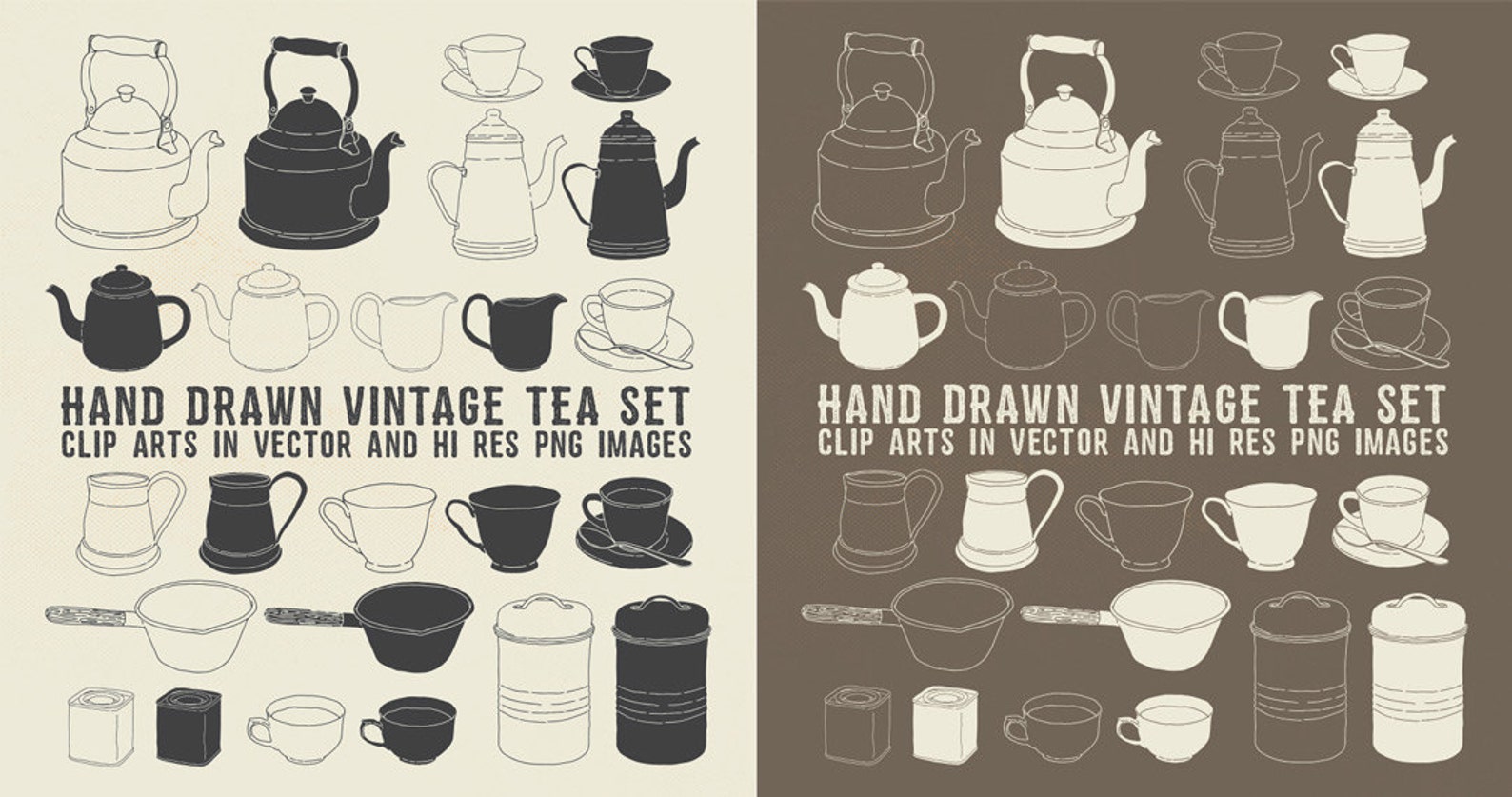 HAND DRAWN VINTAGE TEA SET
CLIP ARTS IN VECTOR AND HI RES PNG IMAGES

HAND DRAWN VINTAGE TEA SET
CLIP ARTS IN VECTOR AND HI RES PNG IMAGES