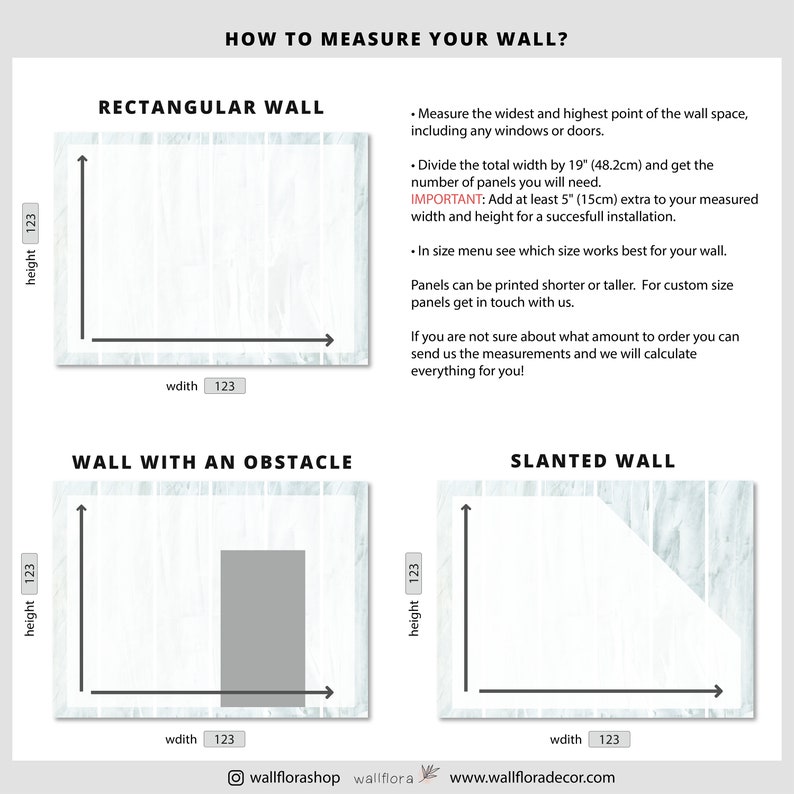 HOW TO MEASURE YOUR WALL?

RECTANGULAR WALL

height 123

wdith 123

• Measure the widest and highest point of the wall space, including any windows or doors.

• Divide the total width by 19" (48.2cm) and get the number of panels you will need.
IMPORTANT: Add at least 5" (15cm) extra to your measured width and height for a succesfull installation.

• In size menu see which size works best for your wall.

Panels can be printed shorter or taller. For custom size panels get in touch with us.

If you are not sure about what amount to order you can send us the measurements and we will calculate everything for you!

WALL WITH AN OBSTACLE

height 123

wdith 123

SLANTED WALL

height 123

wdith 123

wallflorashop wallflora www.wallfloradecor.com