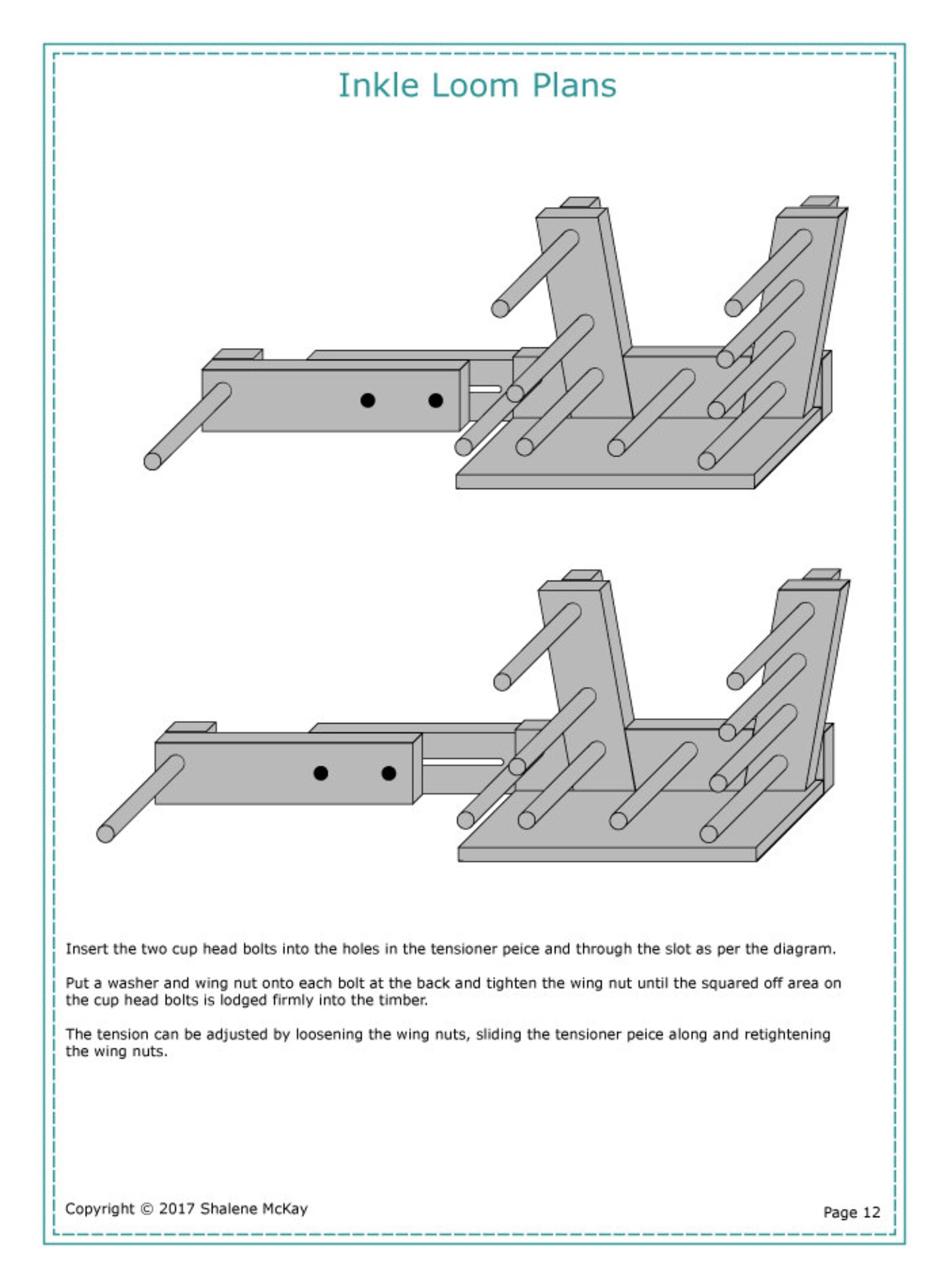 Inkle Loom Plans

Insert the two cup head bolts into the holes in the tensioner peice and through the slot as per the diagram.

Put a washer and wing nut onto each bolt at the back and tighten the wing nut until the squared off area on the cup head bolts is lodged firmly into the timber.

The tension can be adjusted by loosening the wing nuts, sliding the tensioner peice along and retightening the wing nuts.

Copyright © 2017 Shalene McKay

Page 12