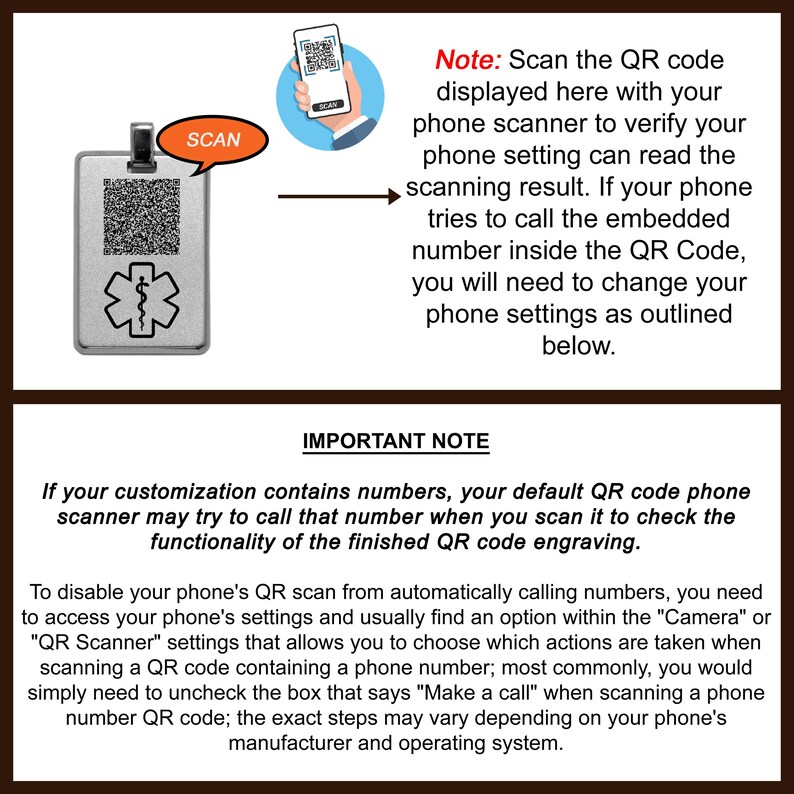 SCAN

SCAN

Note: Scan the QR code displayed here with your phone scanner to verify your phone setting can read the scanning result. If your phone tries to call the embedded number inside the QR Code, you will need to change your phone settings as outlined below.

IMPORTANT NOTE

If your customization contains numbers, your default QR code phone scanner may try to call that number when you scan it to check the functionality of the finished QR code engraving.

To disable your phone's QR scan from automatically calling numbers, you need to access your phone's settings and usually find an option within the "Camera" or "QR Scanner" settings that allows you to choose which actions are taken when scanning a QR code containing a phone number; most commonly, you would simply need to uncheck the box that says "Make a call" when scanning a phone number QR code; the exact steps may vary depending on your phone's manufacturer and operating system.