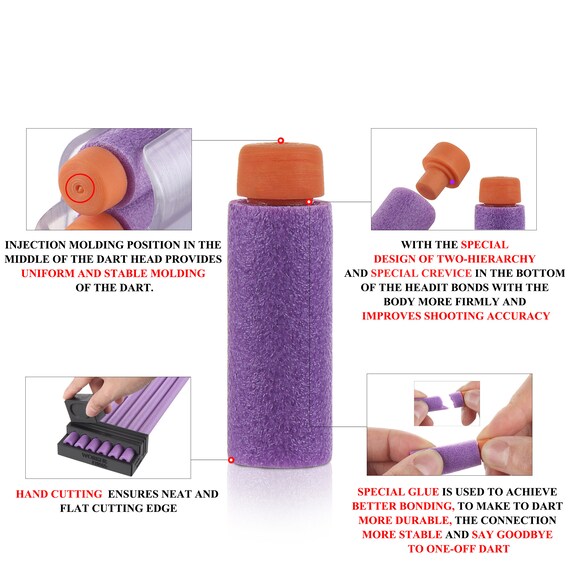 INJECTION MOLDING POSITION IN THE MIDDLE OF THE DART HEAD PROVIDES UNIFORM AND STABLE MOLDING OF THE DART.

WITH THE SPECIAL DESIGN OF TWO-HIERARCHY AND SPECIAL CREVICE IN THE BOTTOM OF THE HEADIT BONDS WITH THE BODY MORE FIRMLY AND IMPROVES SHOOTING ACCURACY

WORKER

HAND CUTTING ENSURES NEAT AND FLAT CUTTING EDGE

SPECIAL GLUE IS USED TO ACHIEVE BETTER BONDING, TO MAKE TO DART MORE DURABLE, THE CONNECTION MORE STABLE AND SAY GOODBYE TO ONE-OFF DART