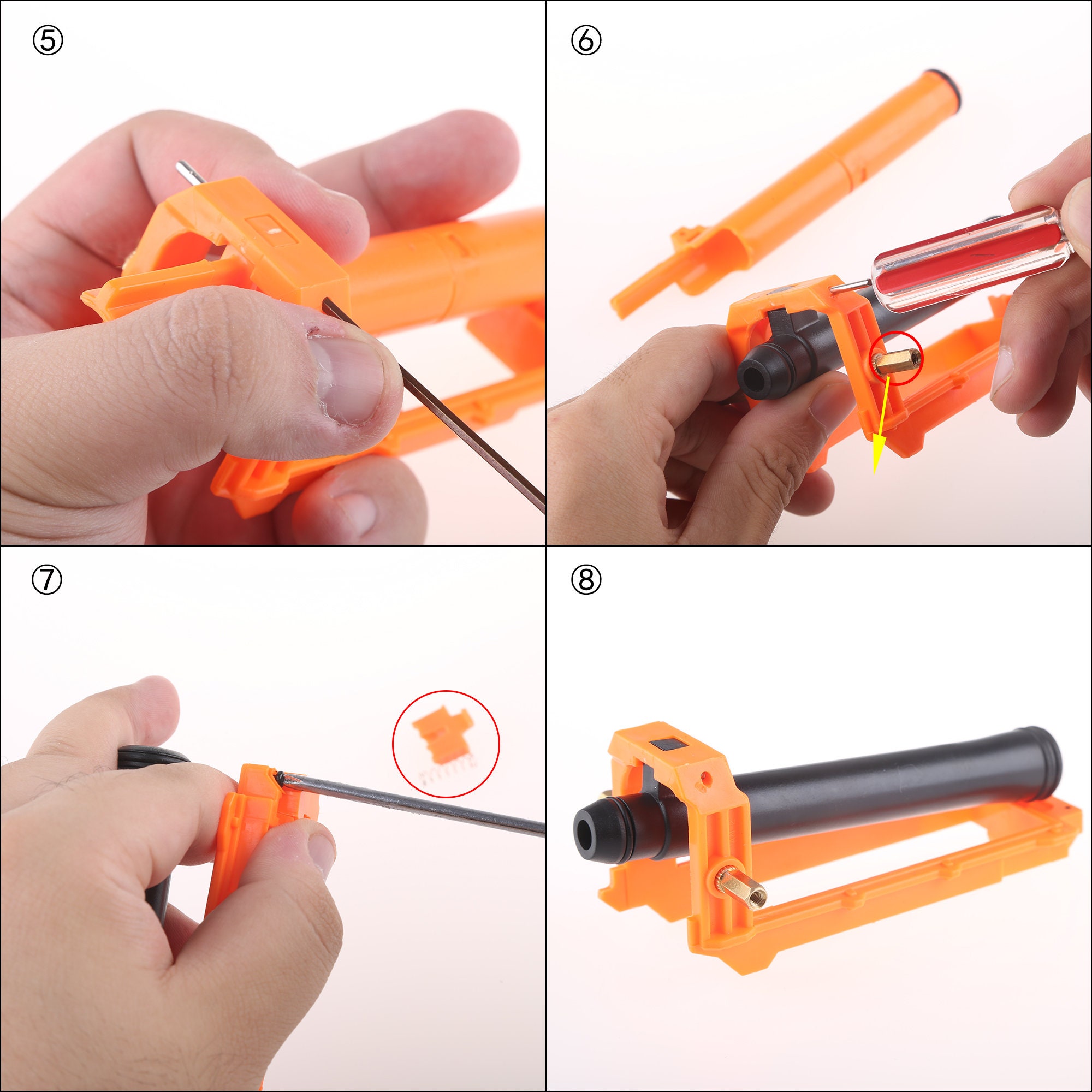 ⑤

⑥

⑦

⑧