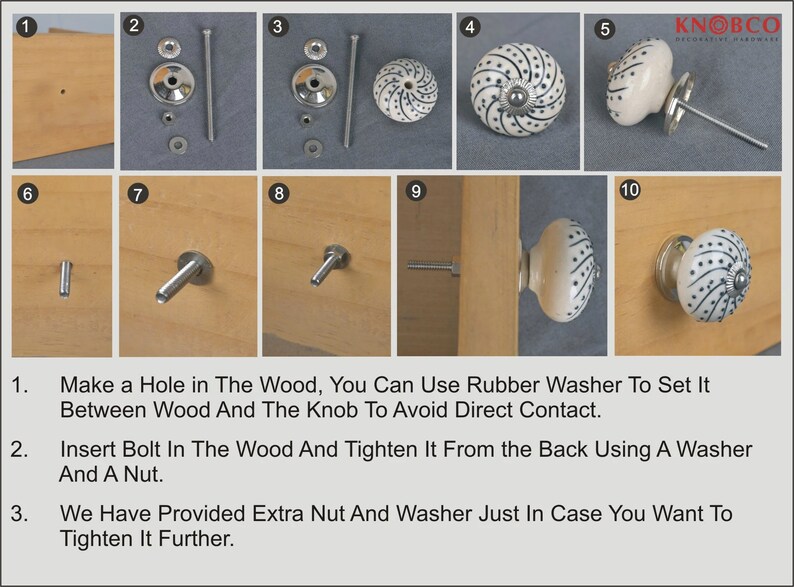 1
2
3
4
5
KNOBCO
DECORATIVE HARDWARE
6
7
8
9
10

1. Make a Hole in The Wood, You Can Use Rubber Washer To Set It Between Wood And The Knob To Avoid Direct Contact.

2. Insert Bolt In The Wood And Tighten It From the Back Using A Washer And A Nut.

3. We Have Provided Extra Nut And Washer Just In Case You Want To Tighten It Further.