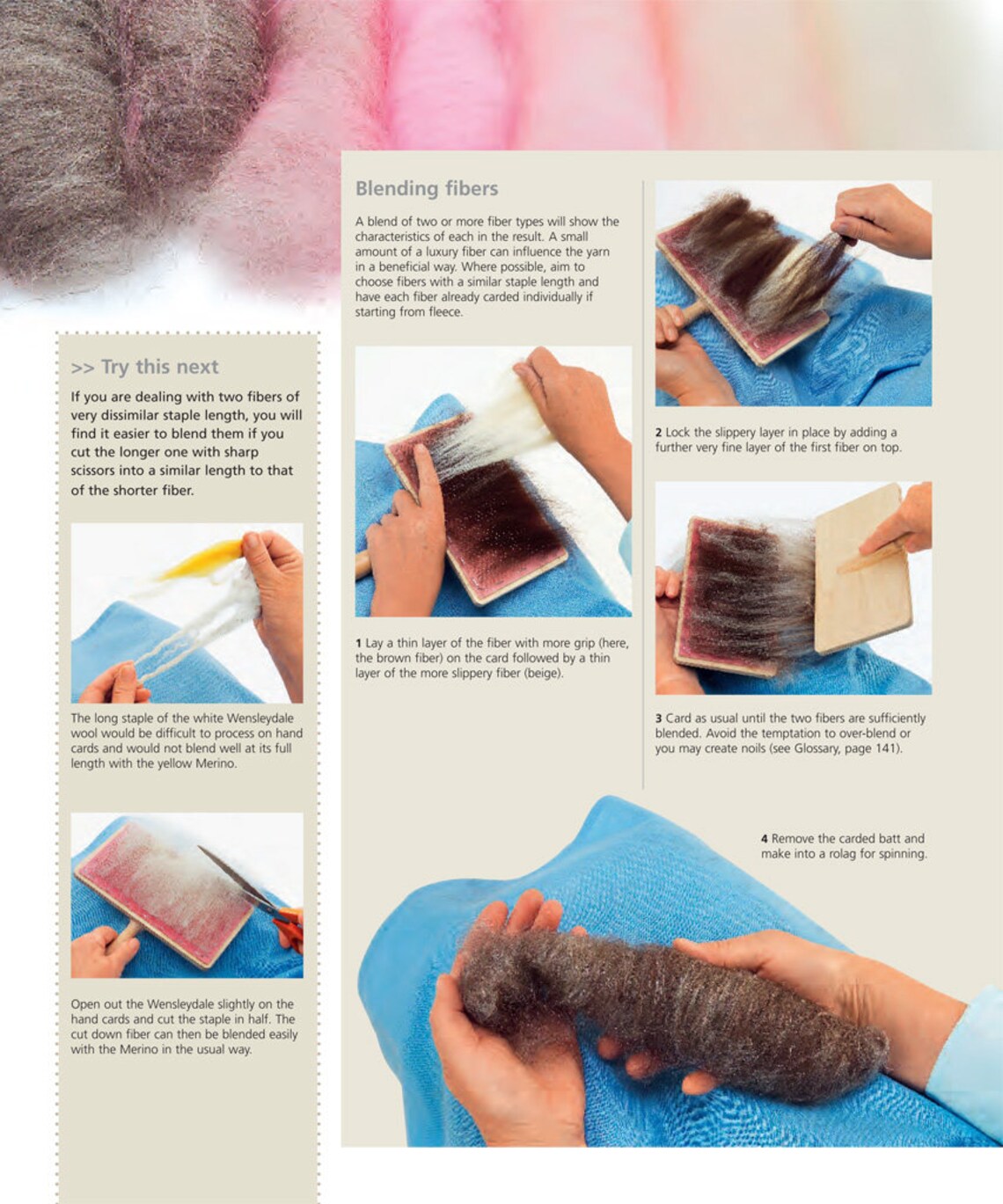 >> Try this next

If you are dealing with two fibers of very dissimilar staple length, you will find it easier to blend them if you cut the longer one with sharp scissors into a similar length to that of the shorter fiber.

The long staple of the white Wensleydale wool would be difficult to process on hand cards and would not blend well at its full length with the yellow Merino.

Open out the Wensleydale slightly on the hand cards and cut the staple in half. The cut down fiber can then be blended easily with the Merino in the usual way.

Blending fibers

A blend of two or more fiber types will show the characteristics of each in the result. A small amount of a luxury fiber can influence the yarn in a beneficial way. Where possible, aim to choose fibers with a similar staple length and have each fiber already carded individually if starting from fleece.

1 Lay a thin layer of the fiber with more grip (here, the brown fiber) on the card followed by a thin layer of the more slippery fiber (beige).

2 Lock the slippery layer in place by adding a further very fine layer of the first fiber on top.

3 Card as usual until the two fibers are sufficiently blended. Avoid the temptation to over-blend or you may create noils (see Glossary, page 141).

4 Remove the carded batt and make into a rolag for spinning.