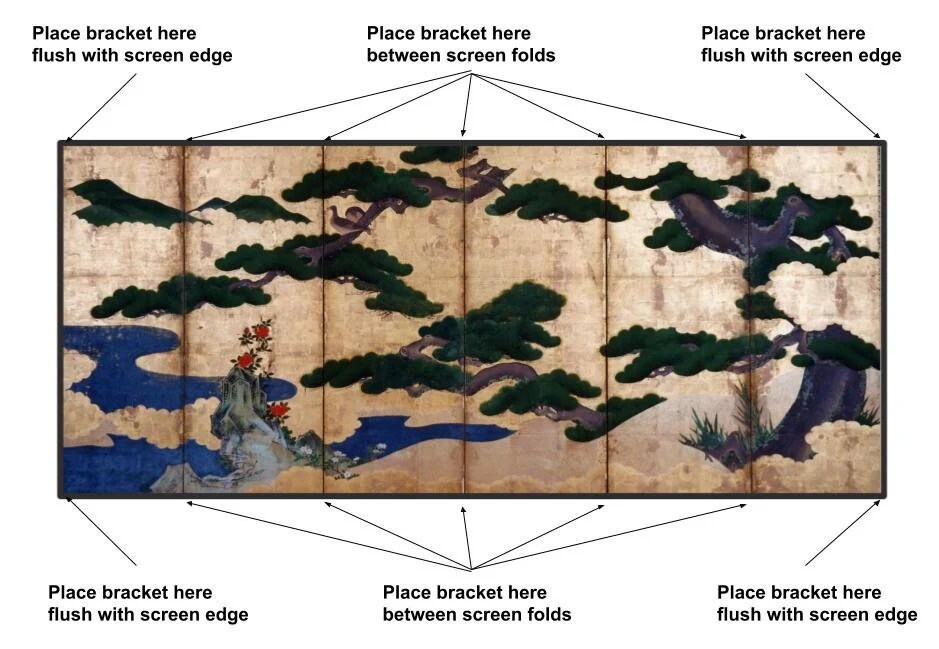 Place bracket here flush with screen edge

Place bracket here between screen folds

Place bracket here flush with screen edge

Place bracket here flush with screen edge

Place bracket here between screen folds

Place bracket here flush with screen edge