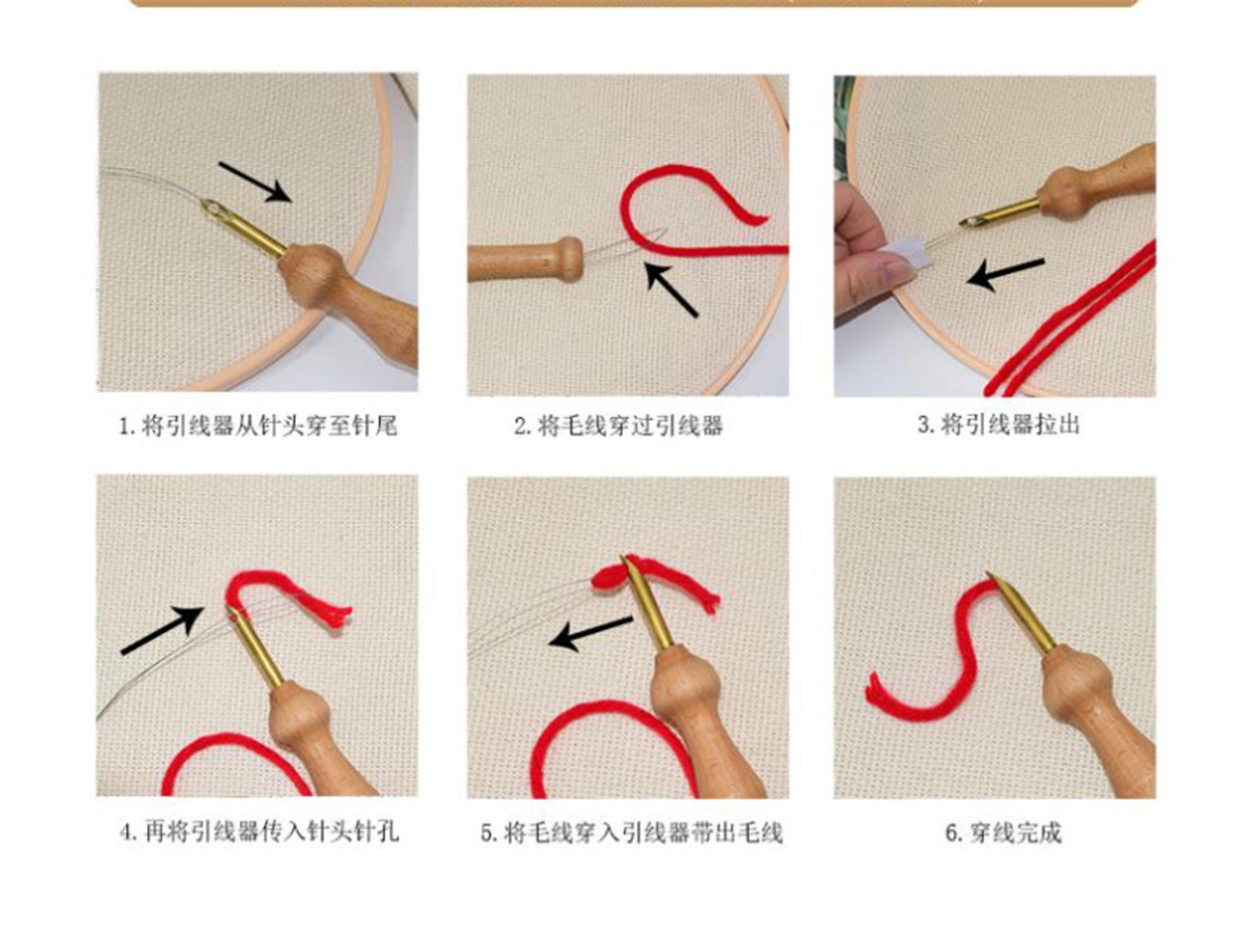 1. 将引线器从针头穿至针尾

2. 将毛线穿过引线器

3. 将引线器拉出

4. 再将引线器传入针头针孔

5. 将毛线穿入引线器带出毛线

6. 穿线完成