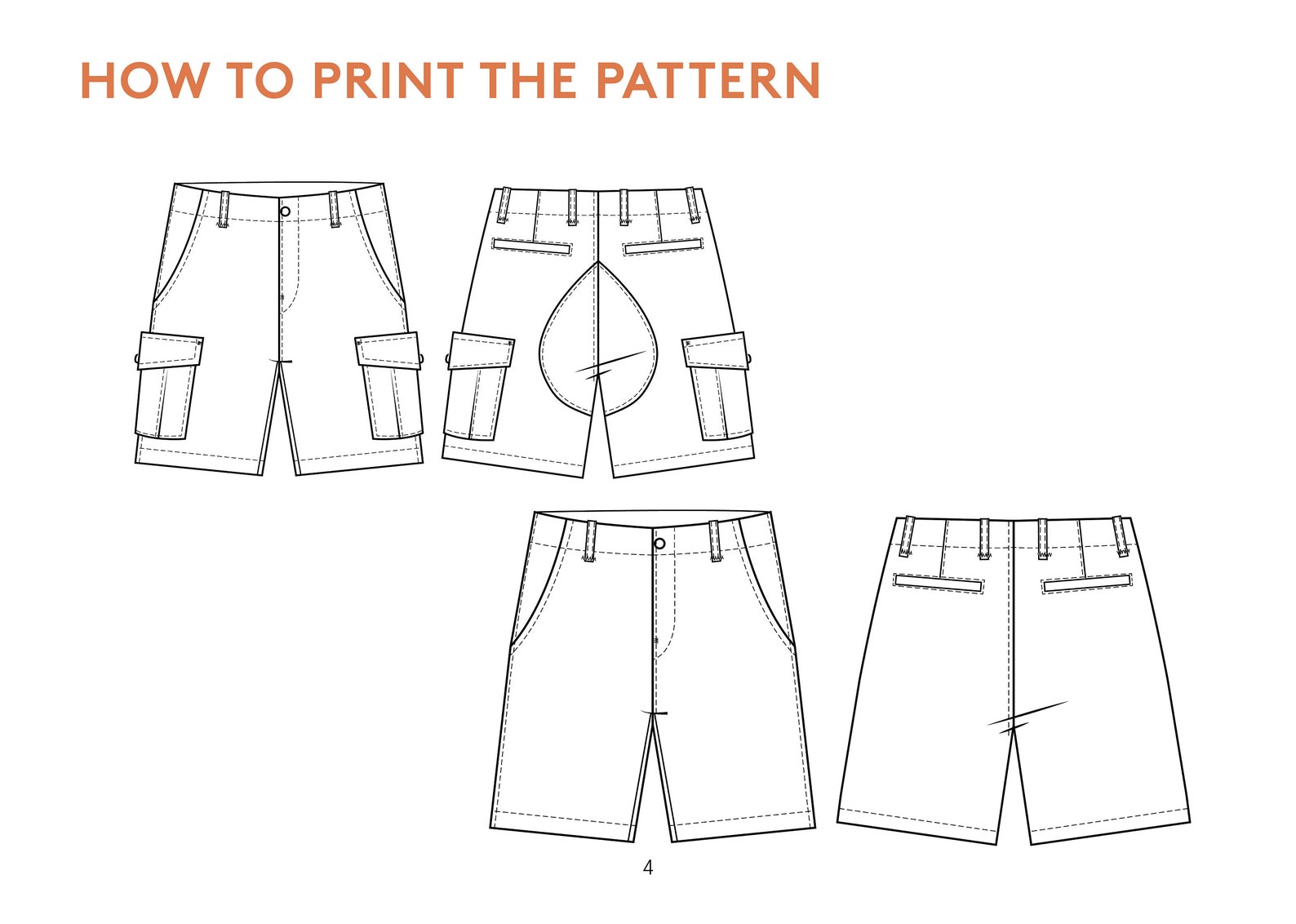 HOW TO PRINT THE PATTERN

4