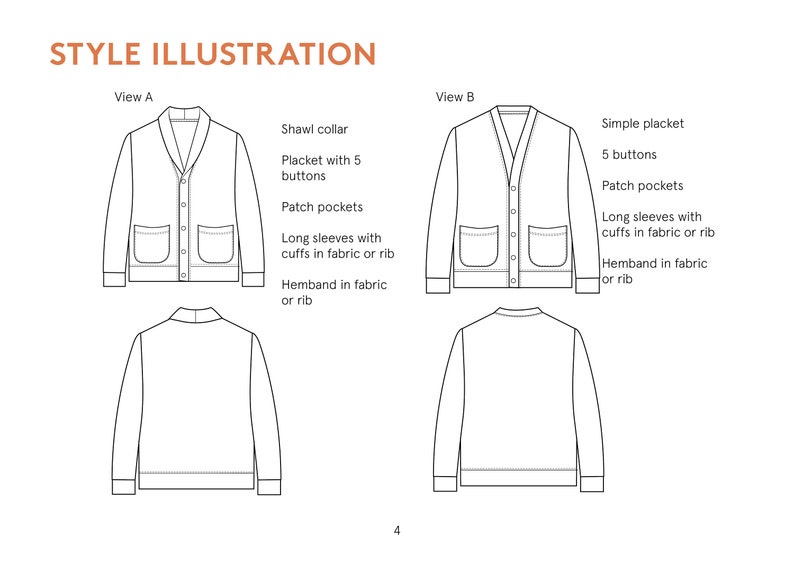 STYLE ILLUSTRATION

View A

Shawl collar

Placket with 5 buttons

Patch pockets

Long sleeves with cuffs in fabric or rib

Hemband in fabric or rib

View B

Simple placket

5 buttons

Patch pockets

Long sleeves with cuffs in fabric or rib

Hemband in fabric or rib

4