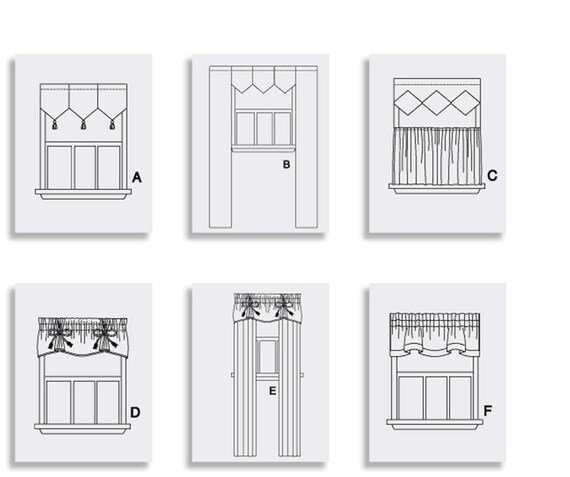 A

B

C

D

E

F