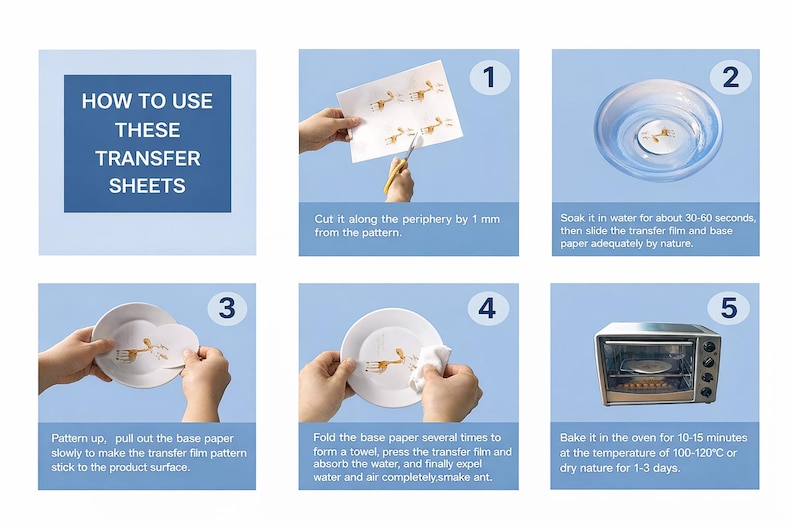 HOW TO USE THESE TRANSFER SHEETS

1

Cut it along the periphery by 1 mm from the pattern.

2

Soak it in water for about 30-60 seconds, then slide the transfer film and base paper adequately by nature.

3

Pattern up, pull out the base paper slowly to make the transfer film pattern stick to the product surface.

4

Fold the base paper several times to form a towel, press the transfer film and absorb the water, and finally expel water and air completely,smake ant.

5

Bake it in the oven for 10-15 minutes at the temperature of 100-120°C or dry nature for 1-3 days.