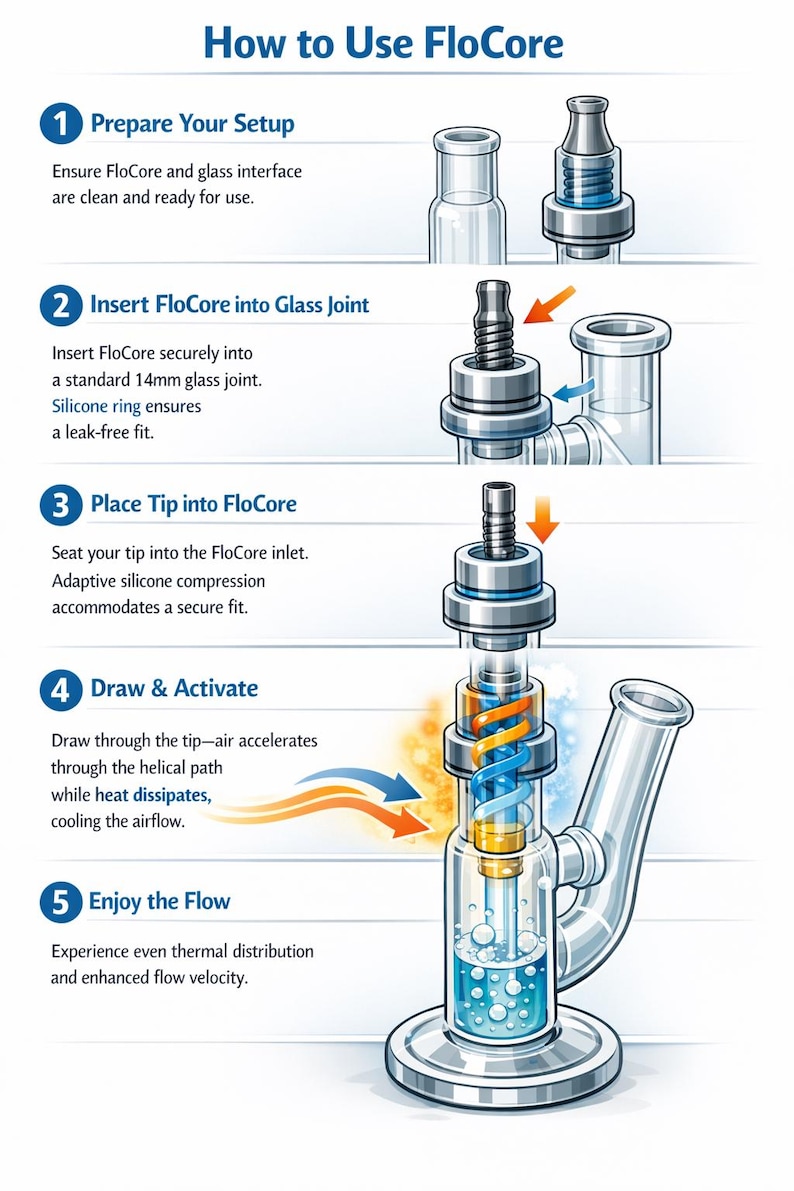 How to Use FloCore

1 Prepare Your Setup

Ensure FloCore and glass interface are clean and ready for use.

2 Insert FloCore into Glass Joint

Insert FloCore securely into a standard 14mm glass joint. Silicone ring ensures a leak-free fit.

3 Place Tip into FloCore

Seat your tip into the FloCore inlet. Adaptive silicone compression accommodates a secure fit.

4 Draw & Activate

Draw through the tip—air accelerates through the helical path while heat dissipates, cooling the airflow.

5 Enjoy the Flow

Experience even thermal distribution and enhanced flow velocity.