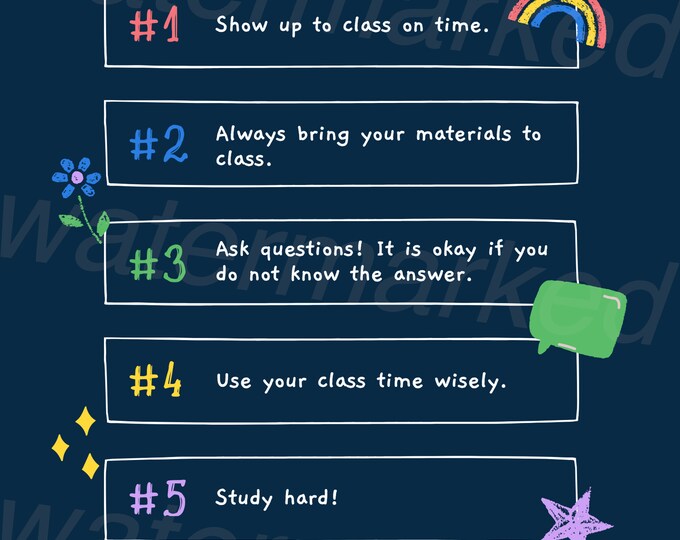 #1 Show up to class on time.

#2 Always bring your materials to class.

#3 Ask questions! It is okay if you do not know the answer.

#4 Use your class time wisely.

#5 Study hard!

watermarked