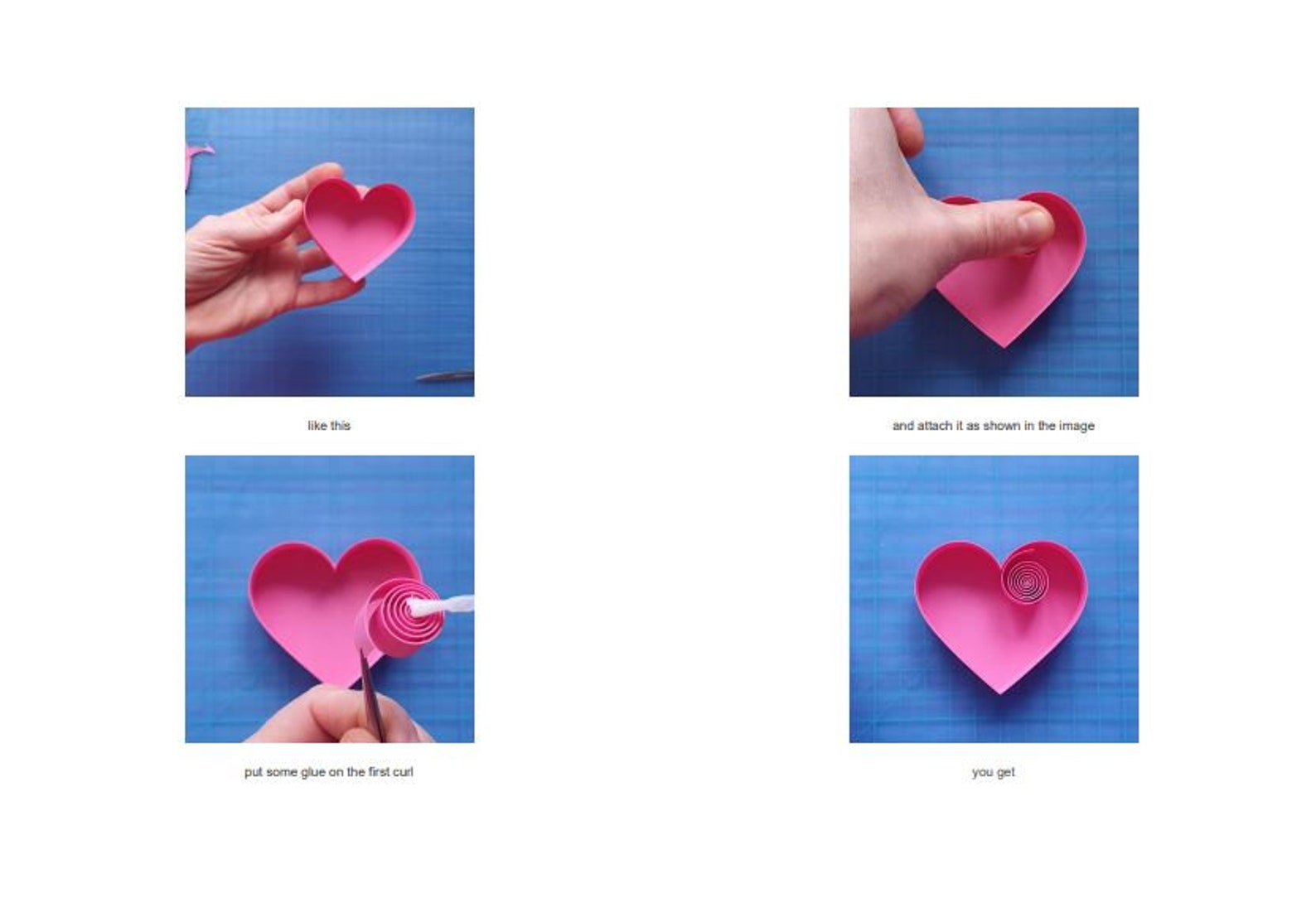 like this

and attach it as shown in the image

put some glue on the first curl

you get