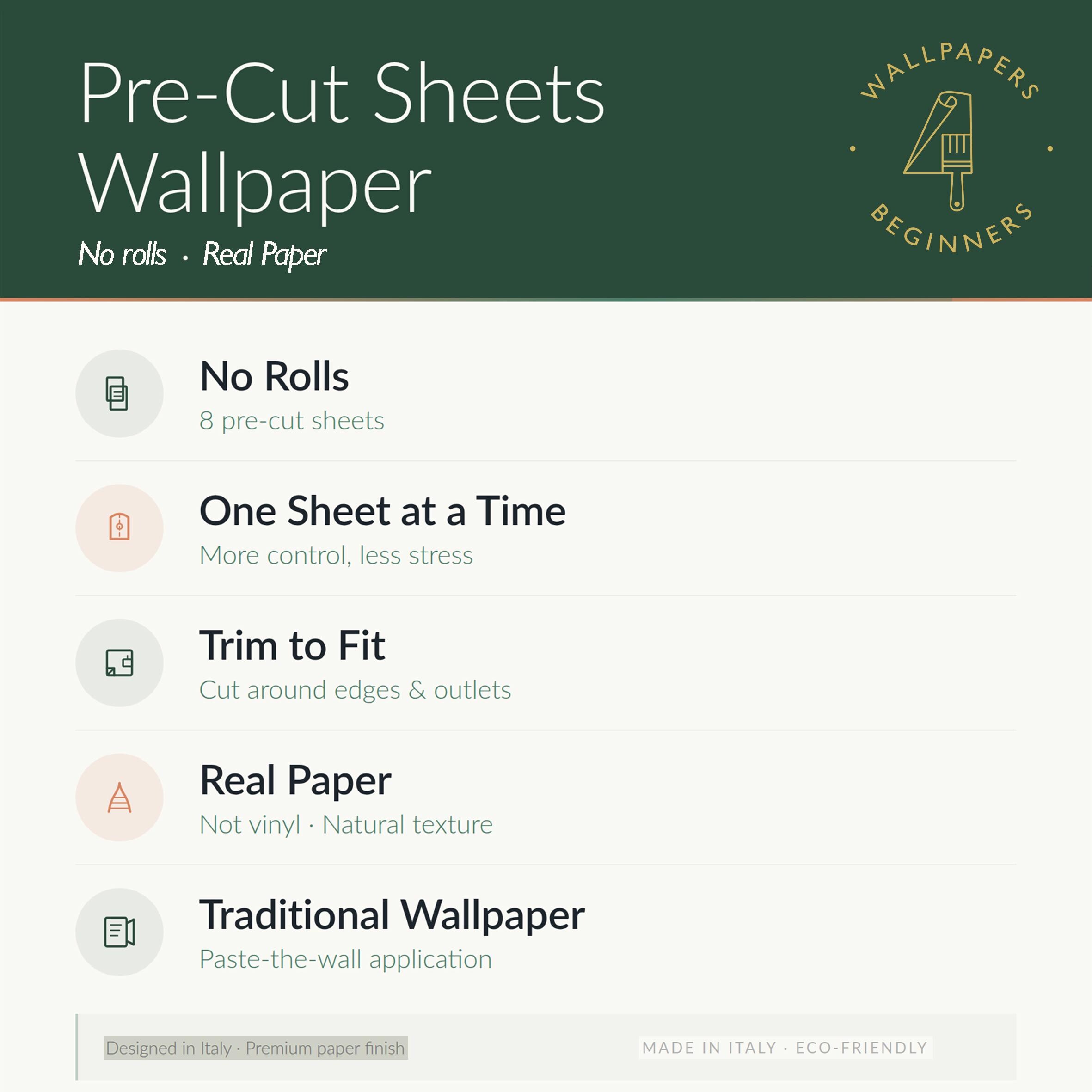 Pre-Cut Sheets Wallpaper

No rolls · Real Paper

WALLPAPERS 4 BEGINNERS

No Rolls

8 pre-cut sheets

One Sheet at a Time

More control, less stress

Trim to Fit

Cut around edges & outlets

Real Paper

Not vinyl · Natural texture

Traditional Wallpaper

Paste-the-wall application

Designed in Italy · Premium paper finish

MADE IN ITALY · ECO-FRIENDLY