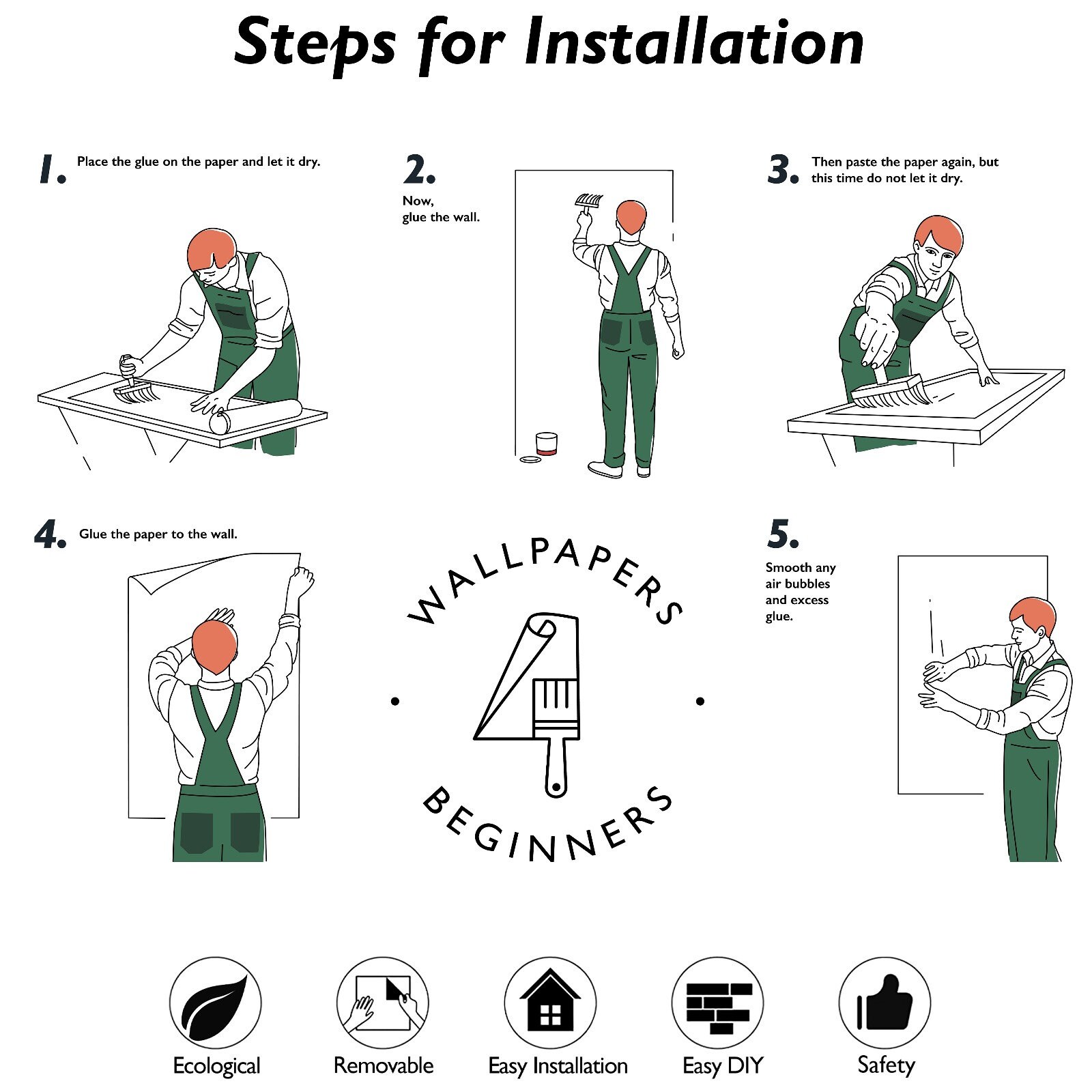 Steps for Installation

1. Place the glue on the paper and let it dry.

2. Now, glue the wall.

3. Then paste the paper again, but this time do not let it dry.

4. Glue the paper to the wall.

WALLPAPERS 4 BEGINNERS

5. Smooth any air bubbles and excess glue.

Ecological

Removable

Easy Installation

Easy DIY

Safety