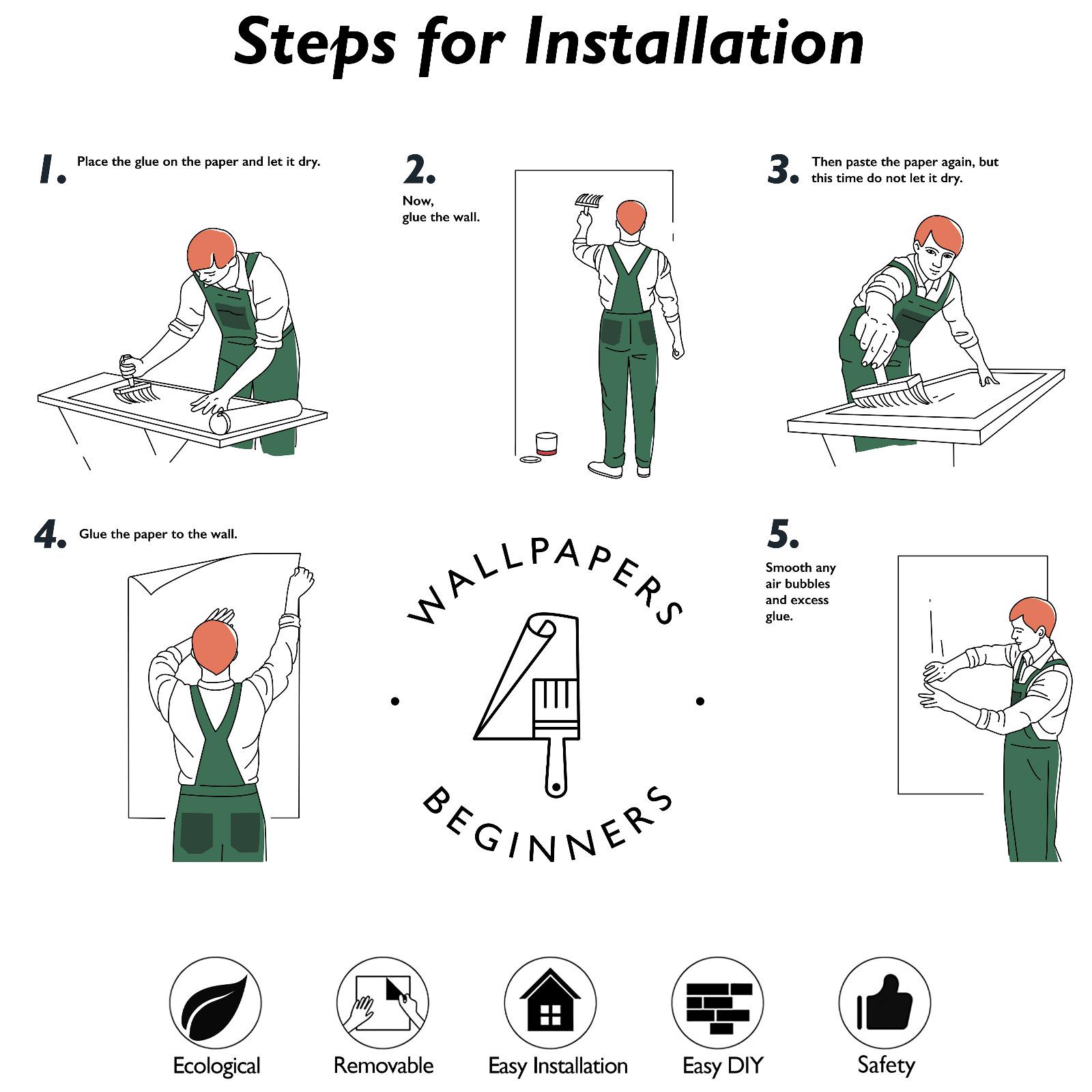 Steps for Installation

1. Place the glue on the paper and let it dry.

2. Now, glue the wall.

3. Then paste the paper again, but this time do not let it dry.

4. Glue the paper to the wall.

WALLPAPERS 4 BEGINNERS

5. Smooth any air bubbles and excess glue.

Ecological

Removable

Easy Installation

Easy DIY

Safety