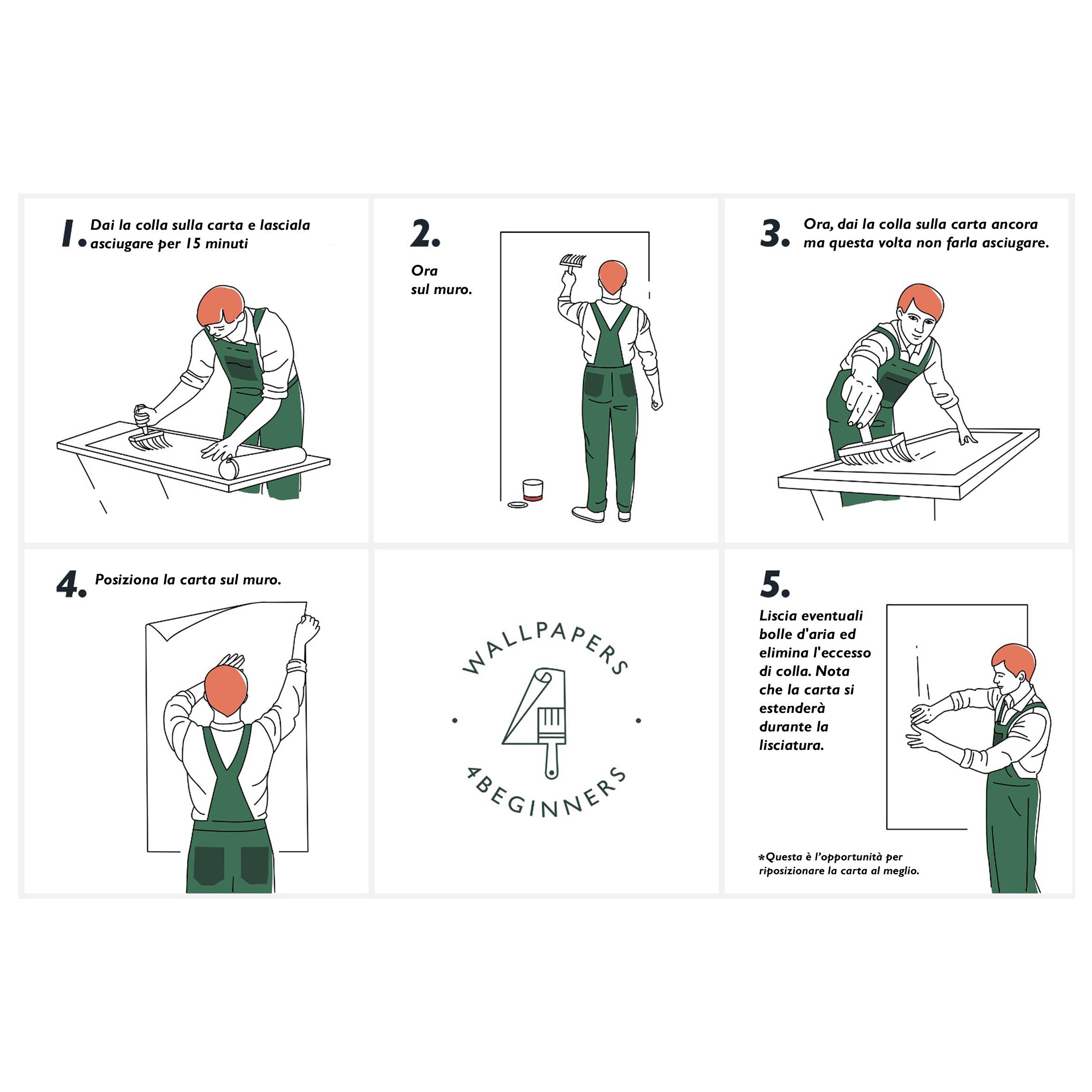 1. Dai la colla sulla carta e lasciala asciugare per 15 minuti

2.

Ora sul muro.

3. Ora, dai la colla sulla carta ancora ma questa volta non farla asciugare.

4. Posiziona la carta sul muro.

WALLPAPERS

4BEGINNERS

5.

Liscia eventuali bolle d'aria ed elimina l'eccesso di colla. Nota che la carta si estenderà durante la lisciatura.

*Questa è l'opportunità per riposizionare la carta al meglio.