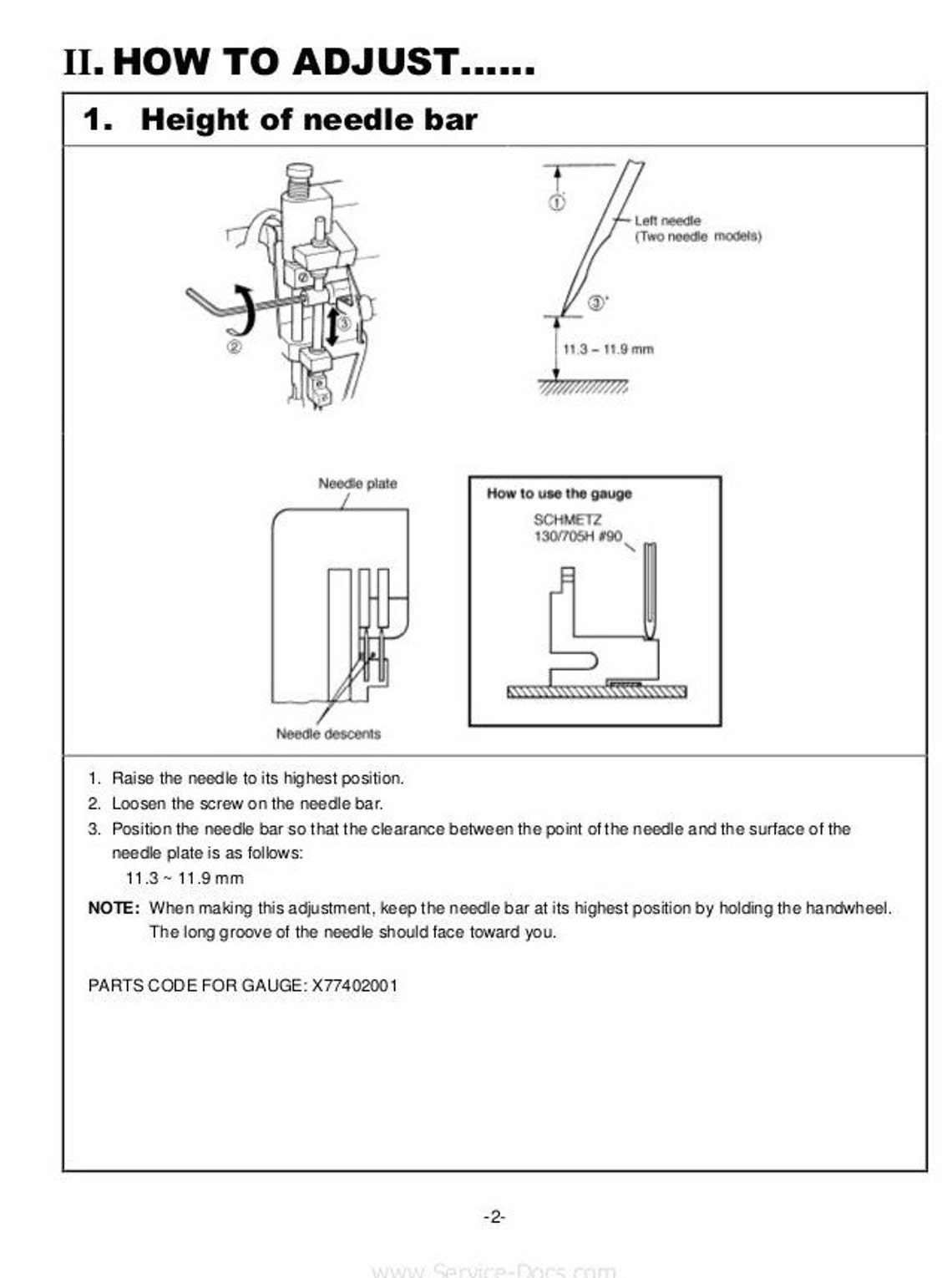 II. HOW TO ADJUST......

1. Height of needle bar

②

③

①'

Left needle
(Two needle models)

③'

11.3 – 11.9 mm

Needle plate

Needle descents

How to use the gauge

SCHMETZ
130/705H #90

1. Raise the needle to its highest position.
2. Loosen the screw on the needle bar.
3. Position the needle bar so that the clearance between the point of the needle and the surface of the needle plate is as follows:
11.3 ~ 11.9 mm

NOTE: When making this adjustment, keep the needle bar at its highest position by holding the handwheel. The long groove of the needle should face toward you.

PARTS CODE FOR GAUGE: X77402001

-2-

www.Service-Docs.com