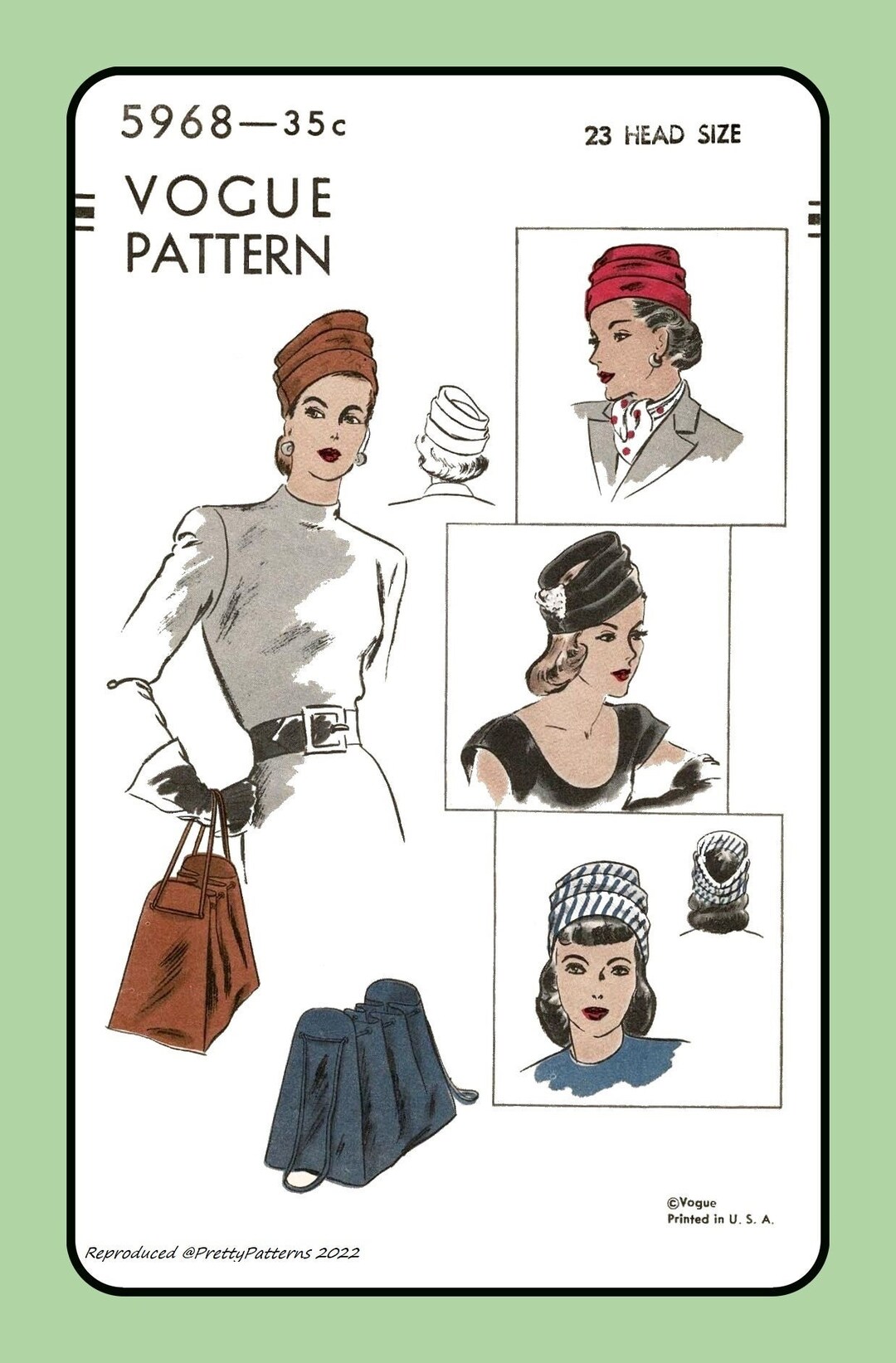 5968—35c

23 HEAD SIZE

VOGUE PATTERN

©Vogue
Printed in U. S. A.

Reproduced @PrettyPatterns 2022