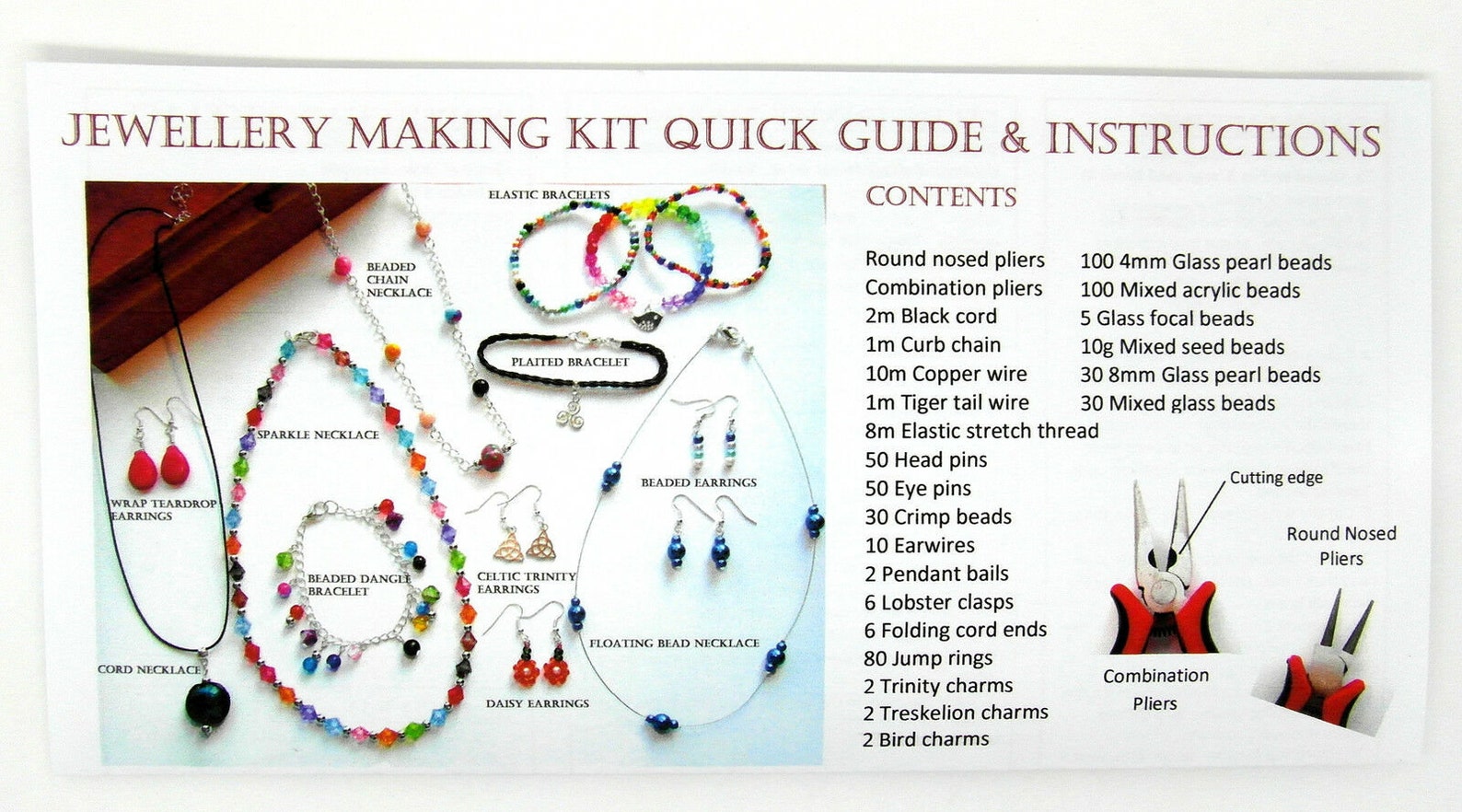 JEWELLERY MAKING KIT QUICK GUIDE & INSTRUCTIONS

ELASTIC BRACELETS

BEADED CHAIN NECKLACE

PLAITED BRACELET

SPARKLE NECKLACE

WRAP TEARDROP EARRINGS

BEADED EARRINGS

BEADED DANGLE BRACELET

CELTIC TRINITY EARRINGS

FLOATING BEAD NECKLACE

CORD NECKLACE

DAISY EARRINGS

CONTENTS

Round nosed pliers
Combination pliers
2m Black cord
1m Curb chain
10m Copper wire
1m Tiger tail wire
8m Elastic stretch thread
50 Head pins
50 Eye pins
30 Crimp beads
10 Earwires
2 Pendant bails
6 Lobster clasps
6 Folding cord ends
80 Jump rings
2 Trinity charms
2 Treskelion charms
2 Bird charms

100 4mm Glass pearl beads
100 Mixed acrylic beads
5 Glass focal beads
10g Mixed seed beads
30 8mm Glass pearl beads
30 Mixed glass beads

Cutting edge

Round Nosed Pliers

Combination Pliers