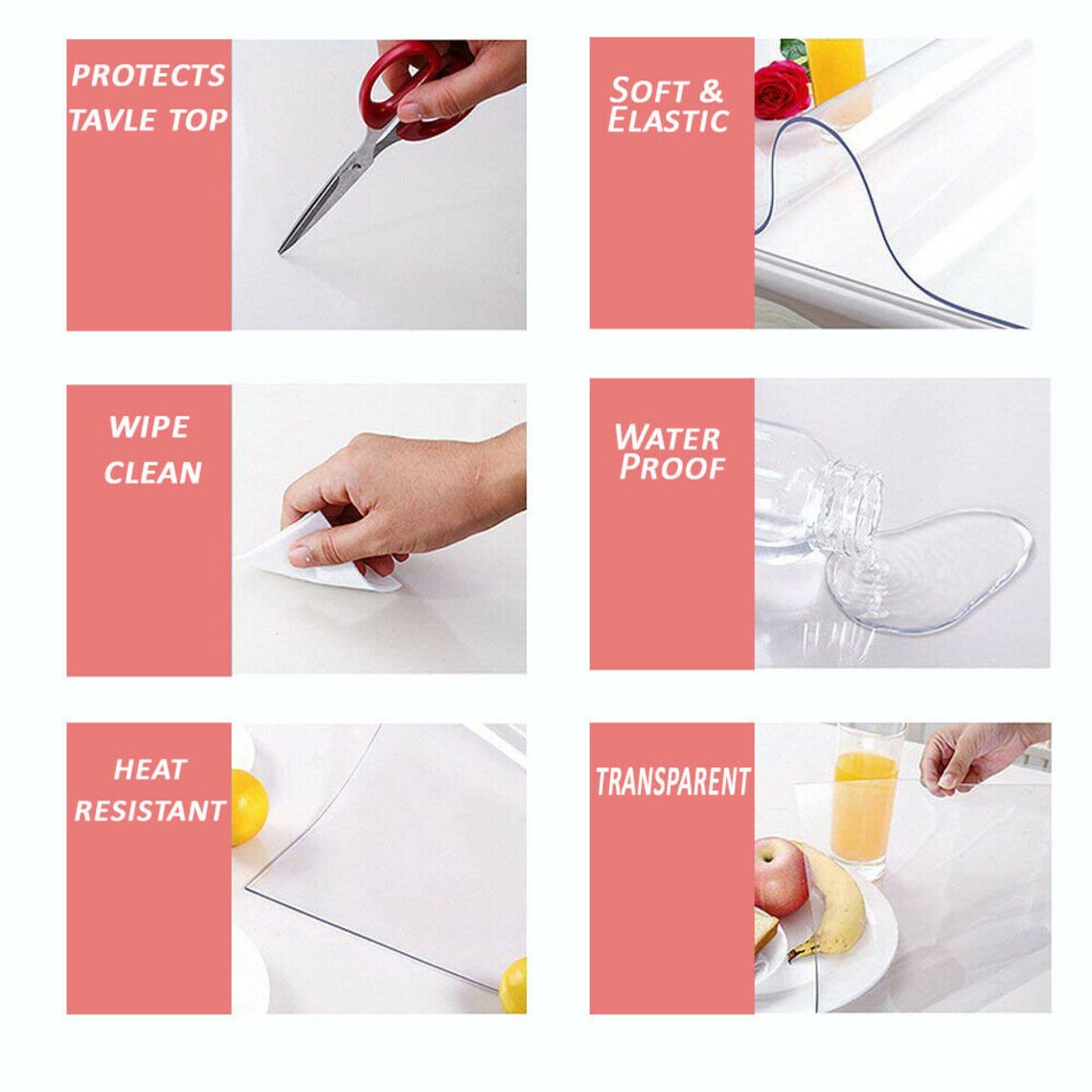 PROTECTS TAVLE TOP

SOFT & ELASTIC

WIPE CLEAN

WATER PROOF

HEAT RESISTANT

TRANSPARENT