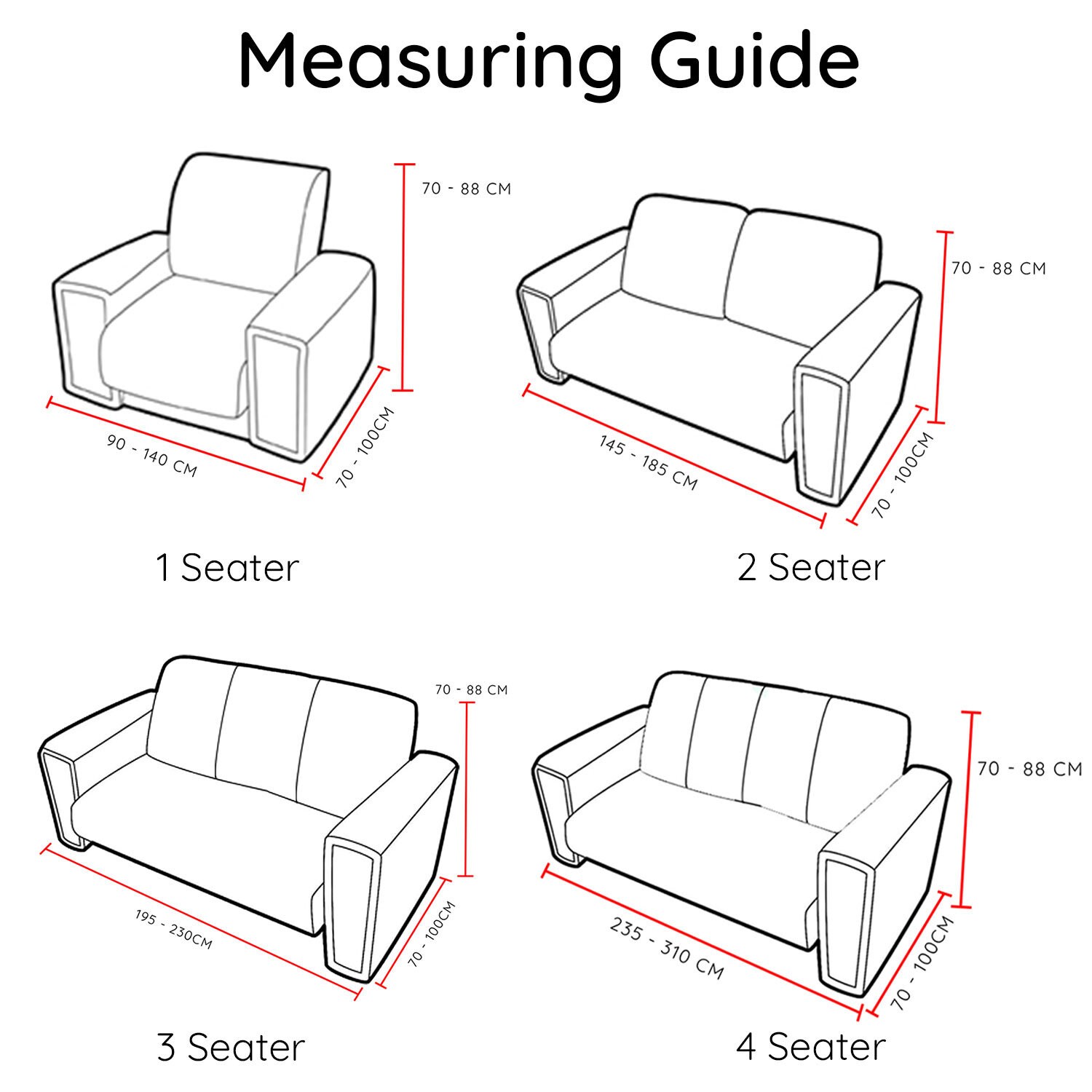 Measuring Guide

70 - 88 CM

90 - 140 CM

70 - 100CM

1 Seater

70 - 88 CM

145 - 185 CM

70 - 100CM

2 Seater

70 - 88 CM

195 - 230CM

70 - 100CM

3 Seater

70 - 88 CM

235 - 310 CM

70 - 100CM

4 Seater