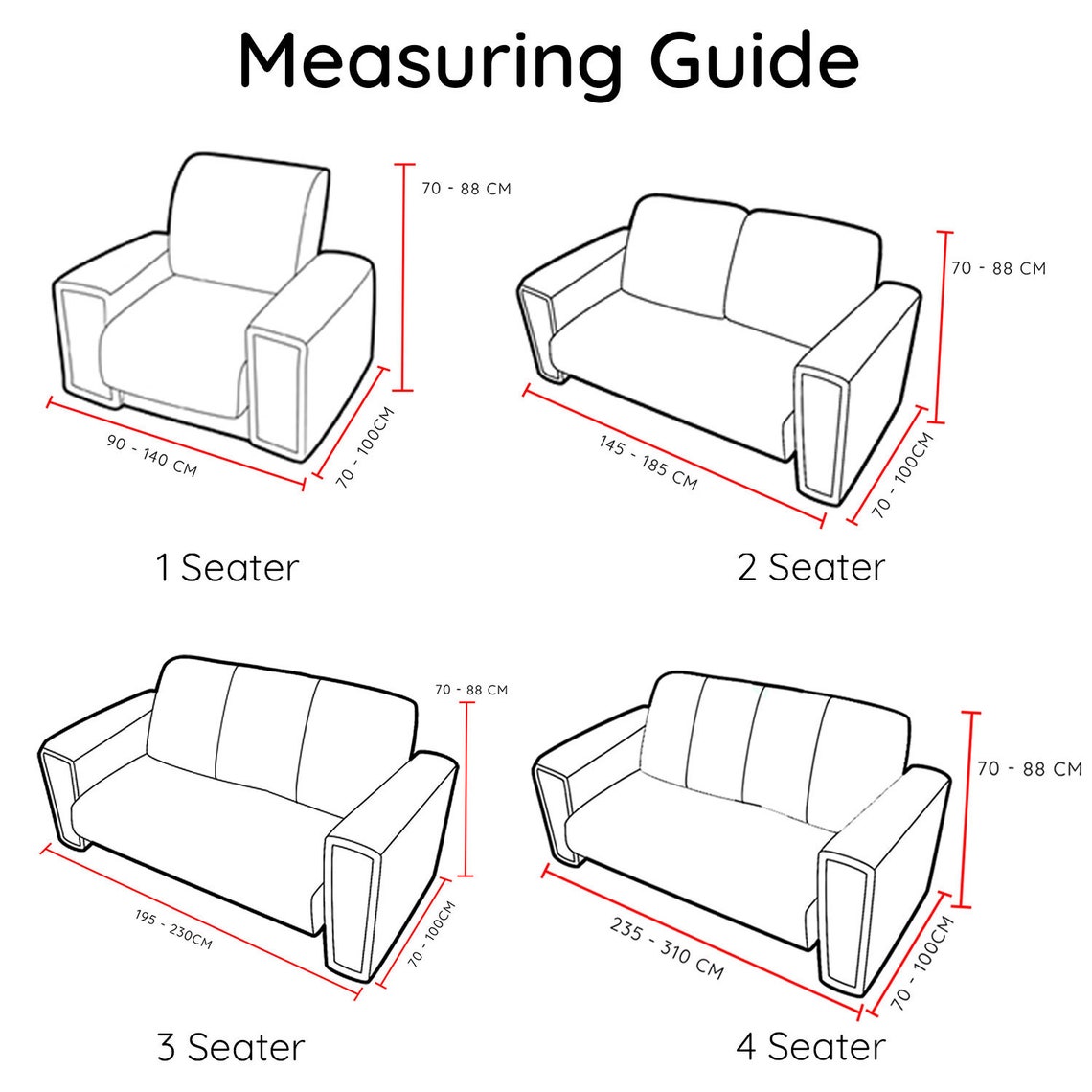 Measuring Guide

70 - 88 CM
90 - 140 CM
70 - 100CM
1 Seater

70 - 88 CM
145 - 185 CM
70 - 100CM
2 Seater

70 - 88 CM
195 - 230CM
70 - 100CM
3 Seater

70 - 88 CM
235 - 310 CM
70 - 100CM
4 Seater