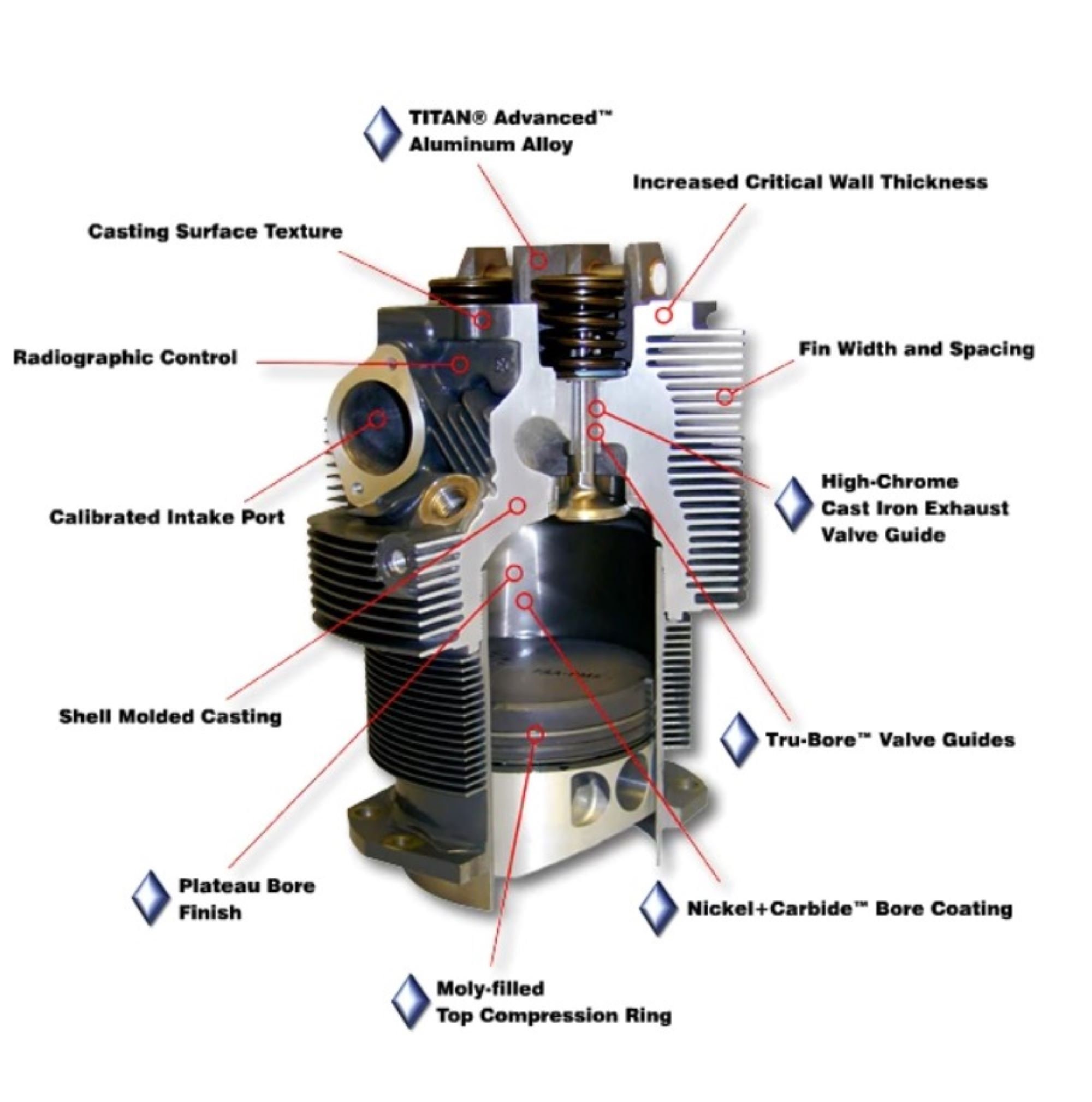 TITAN® Advanced™ Aluminum Alloy

Increased Critical Wall Thickness

Casting Surface Texture

Radiographic Control

Fin Width and Spacing

Calibrated Intake Port

High-Chrome Cast Iron Exhaust Valve Guide

Shell Molded Casting

Tru-Bore™ Valve Guides

Plateau Bore Finish

Nickel+Carbide™ Bore Coating

Moly-filled Top Compression Ring