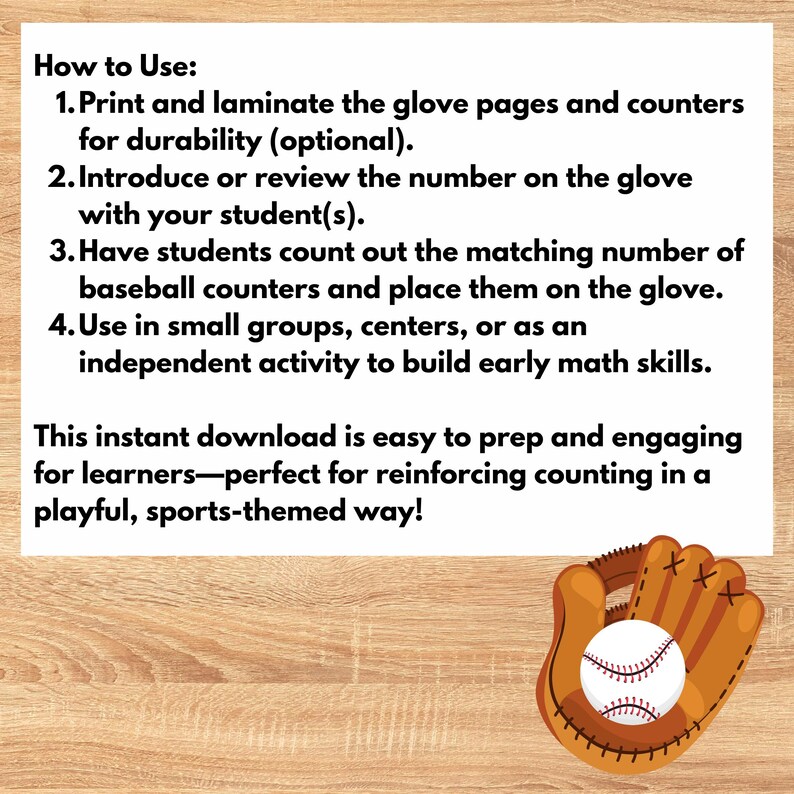 How to Use:

1. Print and laminate the glove pages and counters for durability (optional).
2. Introduce or review the number on the glove with your student(s).
3. Have students count out the matching number of baseball counters and place them on the glove.
4. Use in small groups, centers, or as an independent activity to build early math skills.

This instant download is easy to prep and engaging for learners—perfect for reinforcing counting in a playful, sports-themed way!