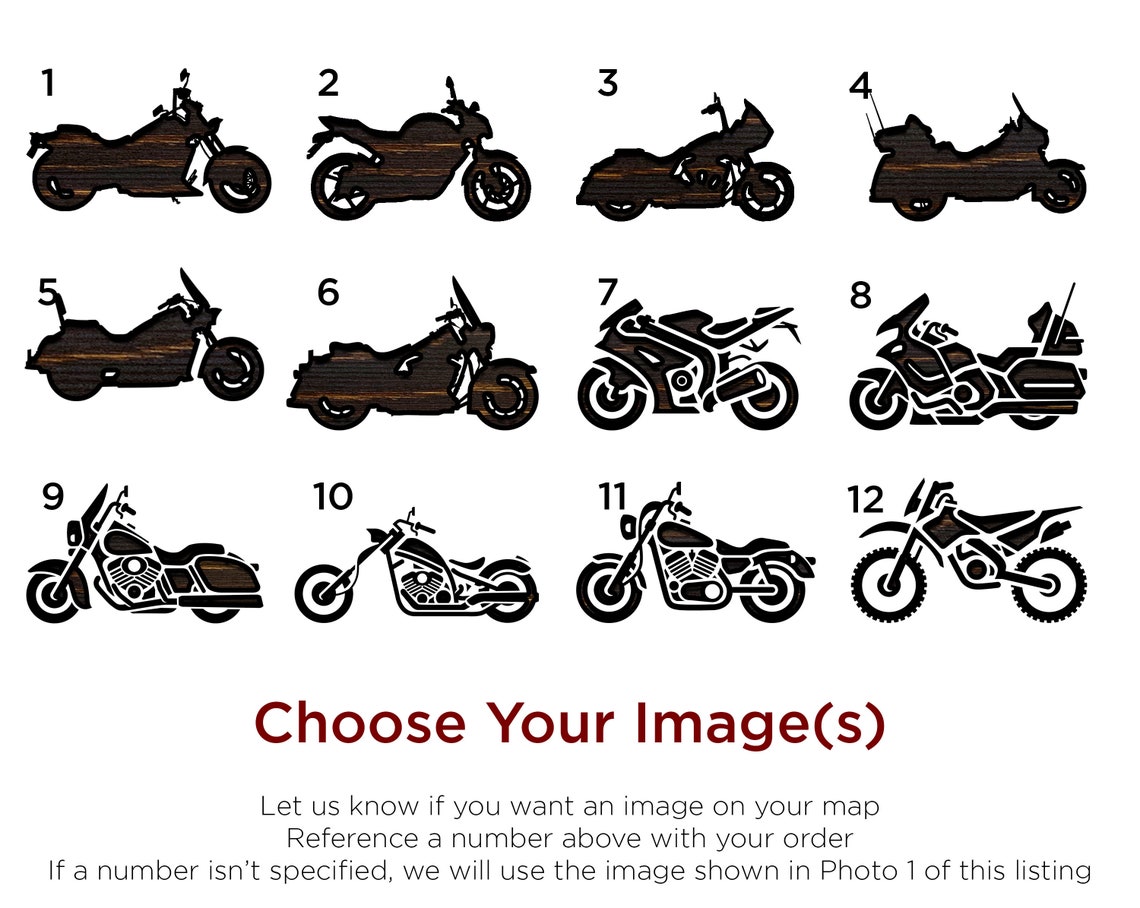 1
2
3
4
5
6
7
8
9
10
11
12

Choose Your Image(s)

Let us know if you want an image on your map
Reference a number above with your order
If a number isn't specified, we will use the image shown in Photo 1 of this listing