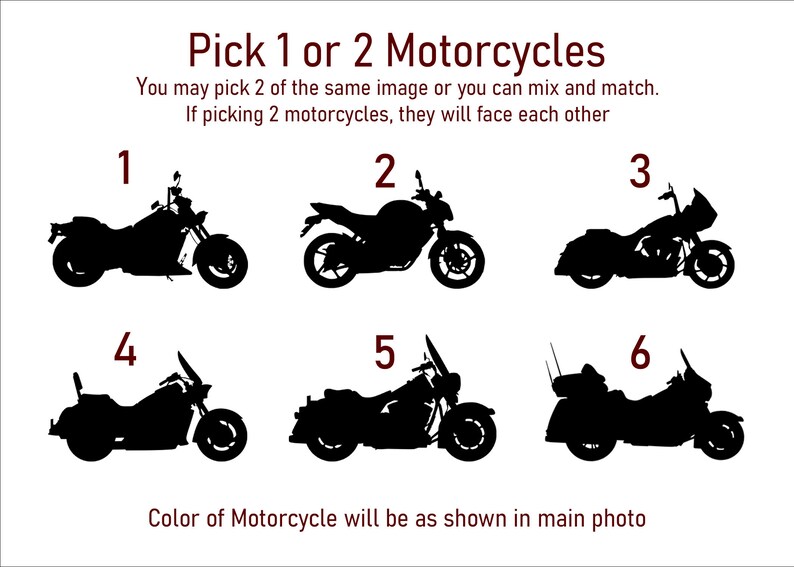 Pick 1 or 2 Motorcycles

You may pick 2 of the same image or you can mix and match.
If picking 2 motorcycles, they will face each other

1

2

3

4

5

6

Color of Motorcycle will be as shown in main photo