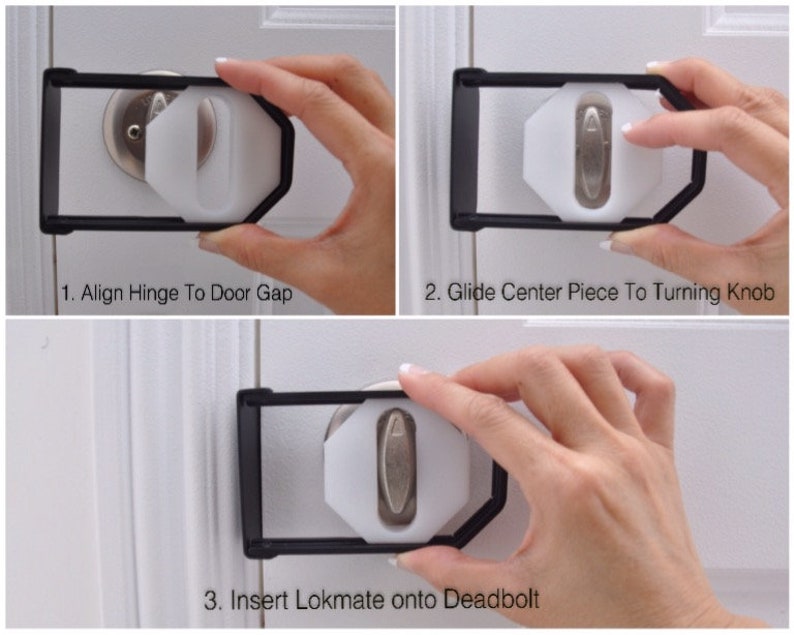 1. Align Hinge To Door Gap

2. Glide Center Piece To Turning Knob

3. Insert Lokmate onto Deadbolt