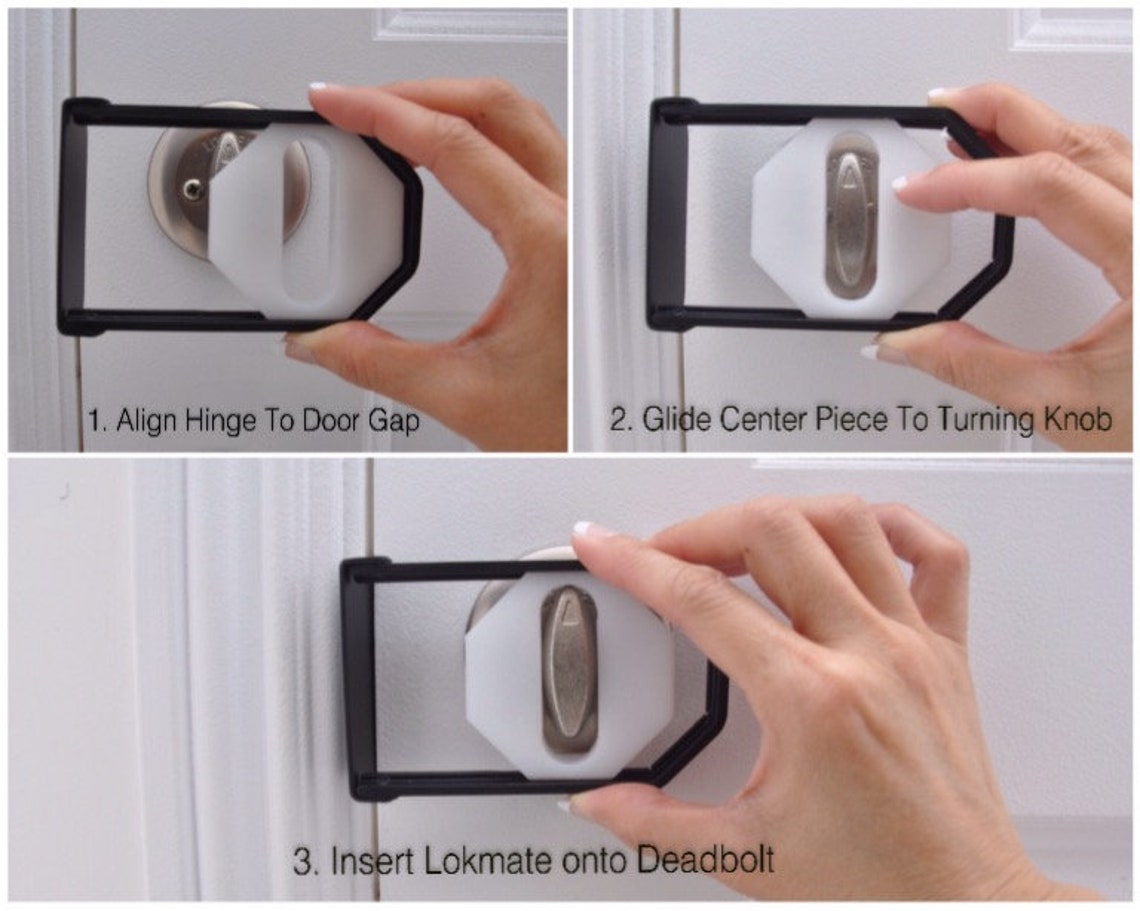 1. Align Hinge To Door Gap

2. Glide Center Piece To Turning Knob

3. Insert Lokmate onto Deadbolt