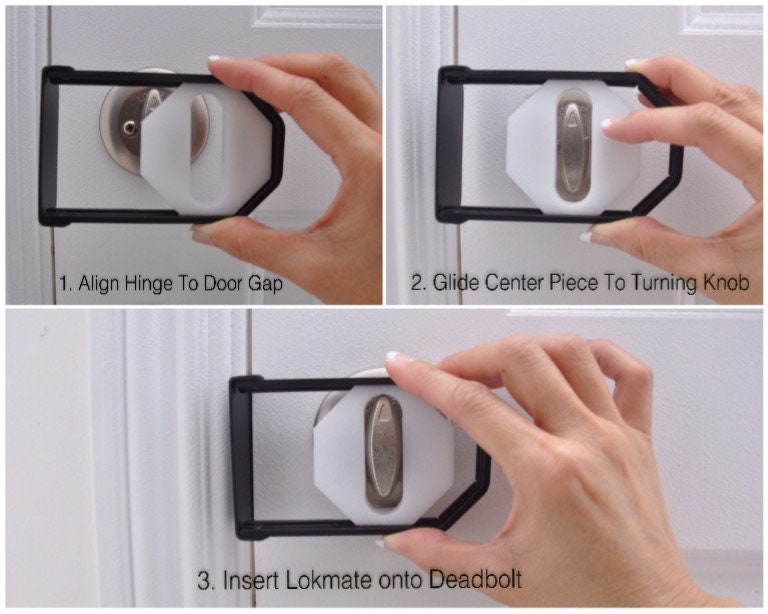 1. Align Hinge To Door Gap

2. Glide Center Piece To Turning Knob

3. Insert Lokmate onto Deadbolt