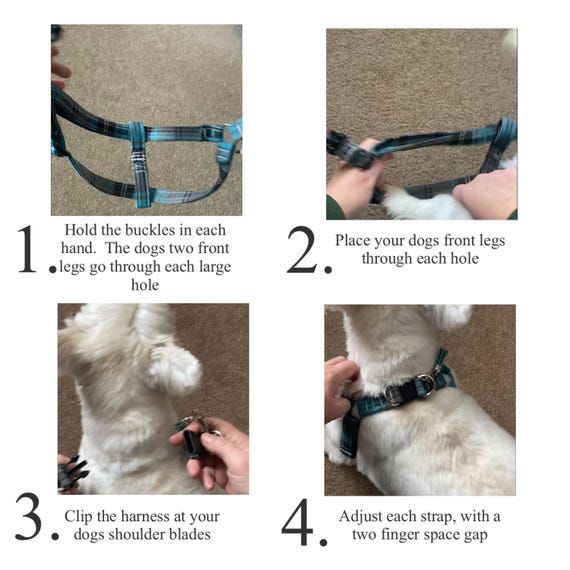 1. Hold the buckles in each hand. The dogs two front legs go through each large hole

2. Place your dogs front legs through each hole

3. Clip the harness at your dogs shoulder blades

4. Adjust each strap, with a two finger space gap