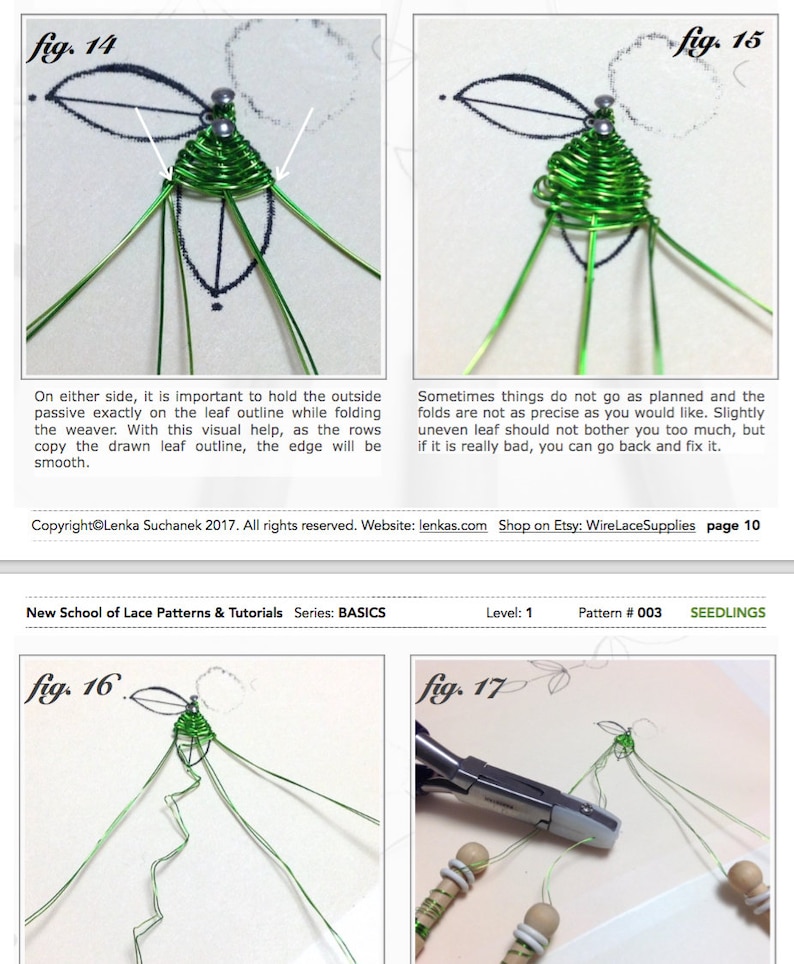 fig. 14

fig. 15

On either side, it is important to hold the outside passive exactly on the leaf outline while folding the weaver. With this visual help, as the rows copy the drawn leaf outline, the edge will be smooth.

Sometimes things do not go as planned and the folds are not as precise as you would like. Slightly uneven leaf should not bother you too much, but if it is really bad, you can go back and fix it.

Copyright©Lenka Suchanek 2017. All rights reserved. Website: lenkas.com Shop on Etsy: WireLaceSupplies page 10

New School of Lace Patterns & Tutorials Series: BASICS Level: 1 Pattern # 003 SEEDLINGS

fig. 16

fig. 17