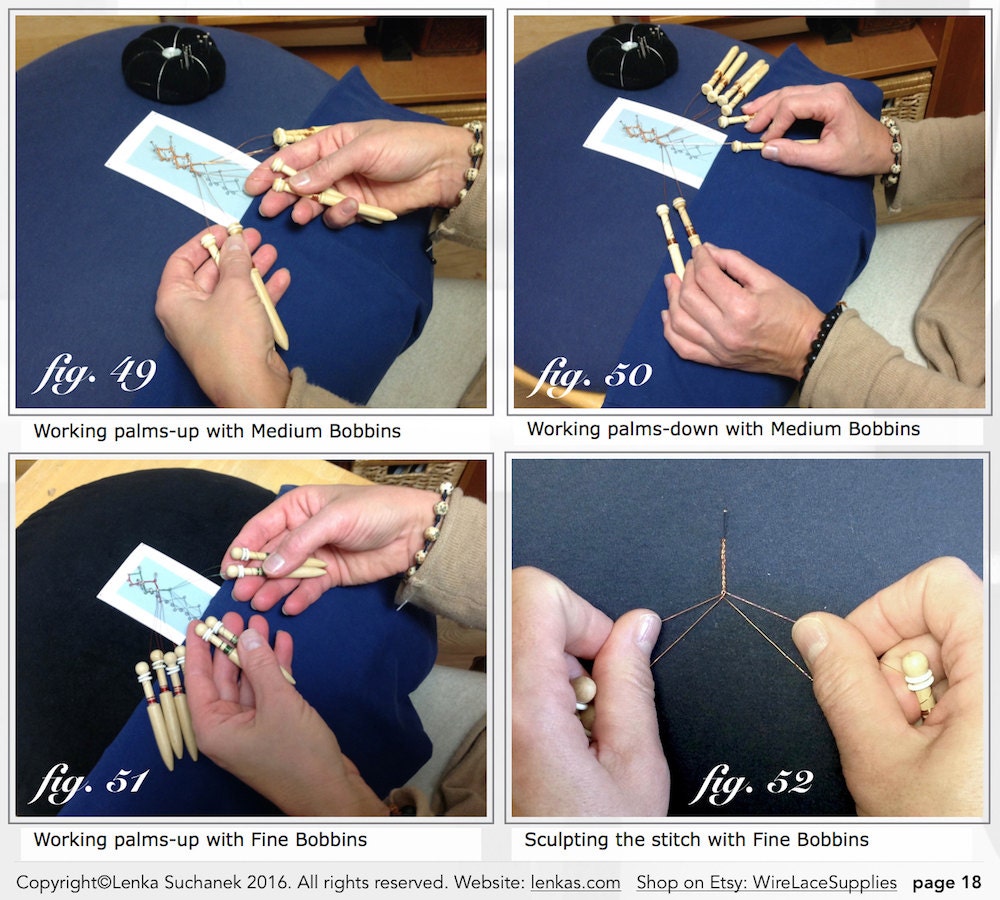 fig. 49

Working palms-up with Medium Bobbins

fig. 50

Working palms-down with Medium Bobbins

fig. 51

Working palms-up with Fine Bobbins

fig. 52

Sculpting the stitch with Fine Bobbins

Copyright©Lenka Suchanek 2016. All rights reserved. Website: lenkas.com Shop on Etsy: WireLaceSupplies page 18